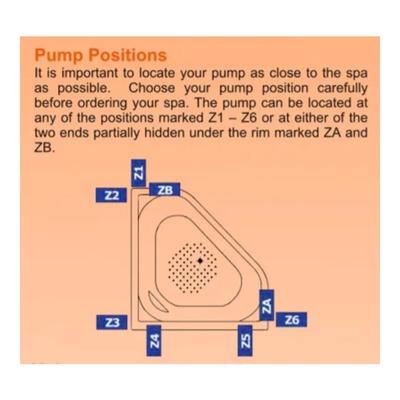 Pump Positions

It is important to locate your pump as close to the spa as possible. Choose your pump position carefully before ordering your spa. The pump can be located at any of the positions marked Z1 – Z6 or at either of the two ends partially hidden under the rim marked ZA and ZB.

Z1
Z2
ZB
ZA
Z6
Z3
Z4
Z5