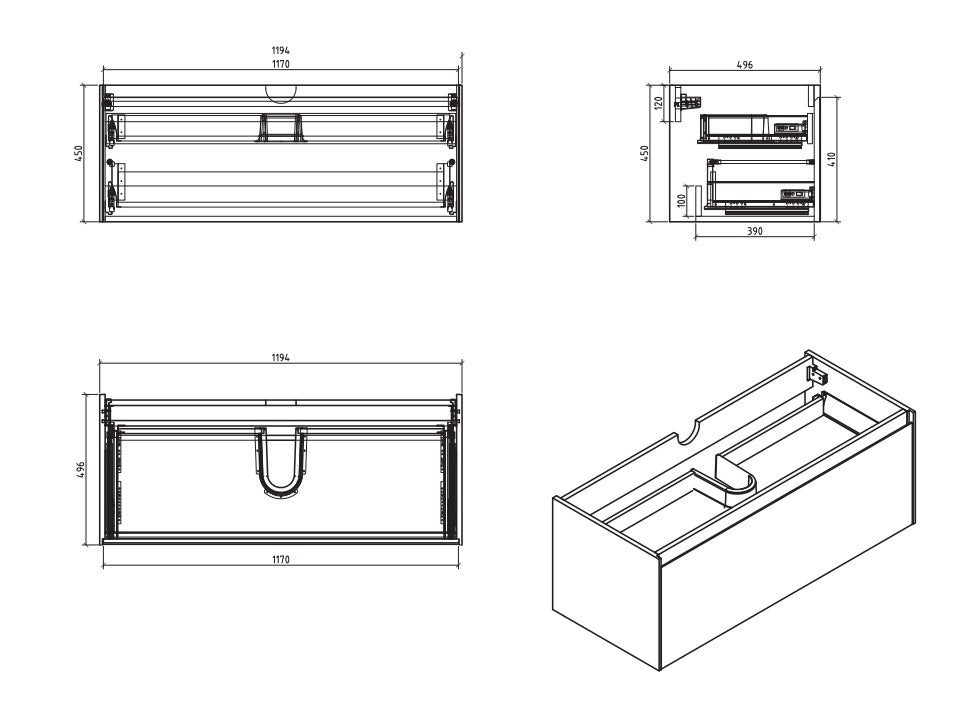 1194
1170
450

496
120
450
410
100
390

1194
496
1170