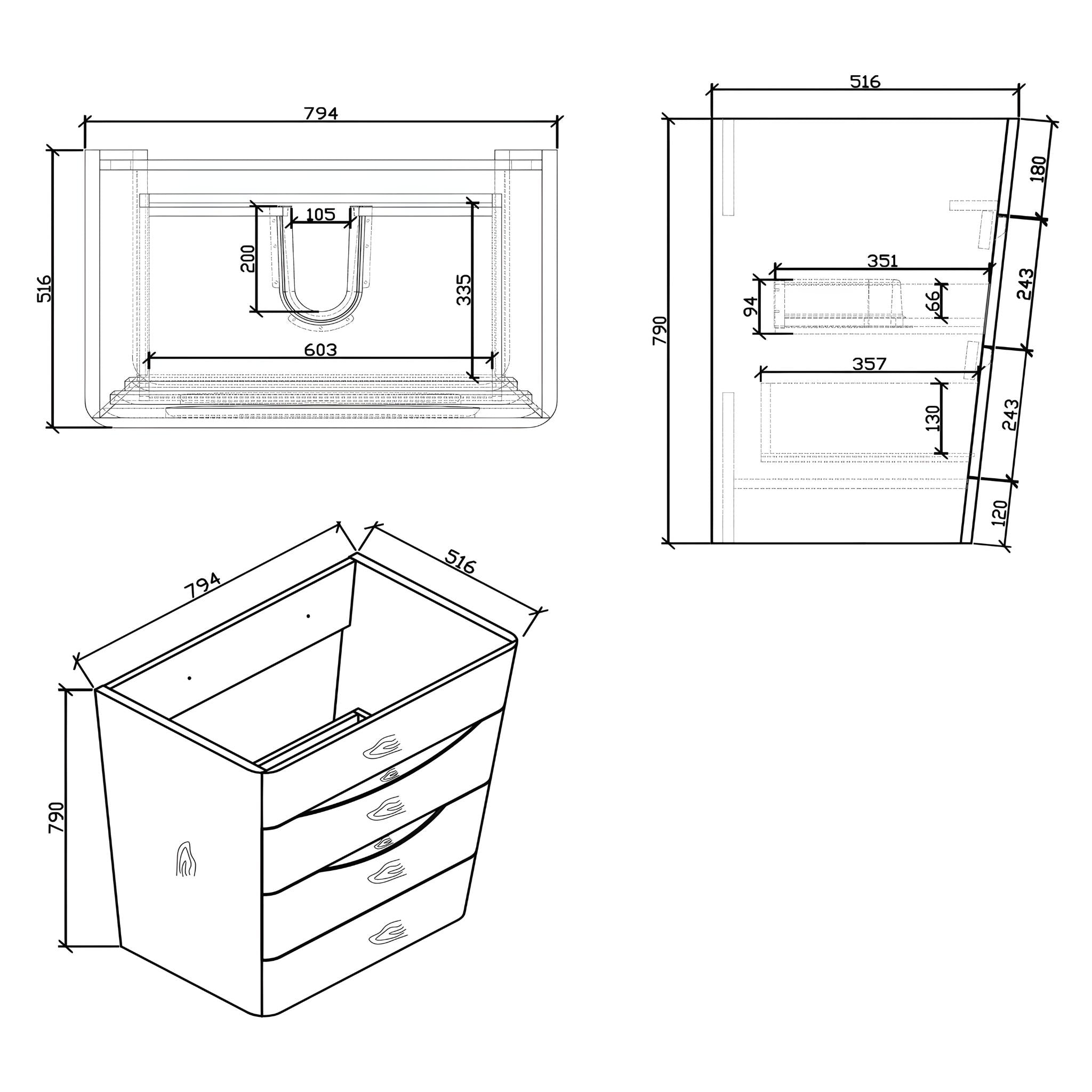 794
516
105
200
335
603

516
790
180
351
94
66
243
357
130
243
120

794
516
790