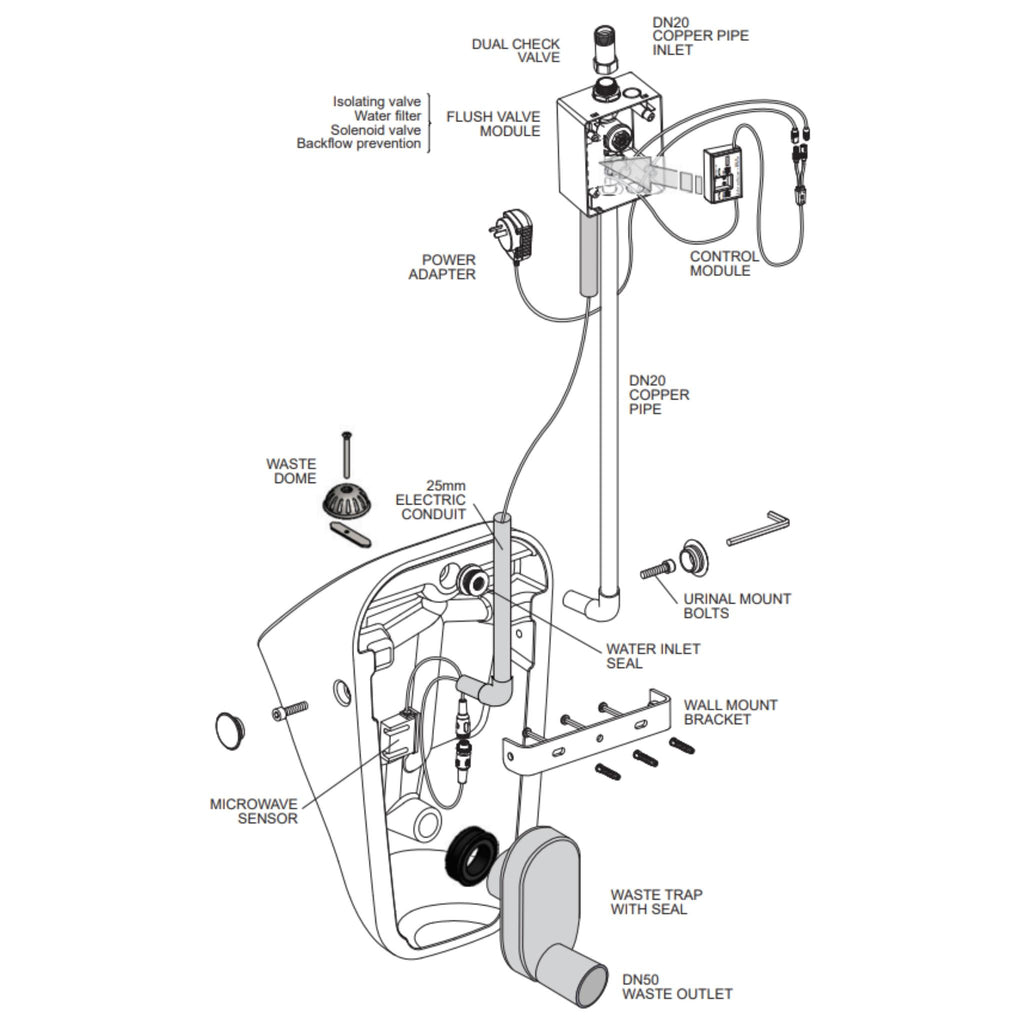 DUAL CHECK VALVE

DN20 COPPER PIPE INLET

Isolating valve
Water filter
Solenoid valve
Backflow prevention

FLUSH VALVE MODULE

POWER ADAPTER

CONTROL MODULE

DN20 COPPER PIPE

WASTE DOME

25mm ELECTRIC CONDUIT

URINAL MOUNT BOLTS

WATER INLET SEAL

WALL MOUNT BRACKET

MICROWAVE SENSOR

WASTE TRAP WITH SEAL

DN50 WASTE OUTLET