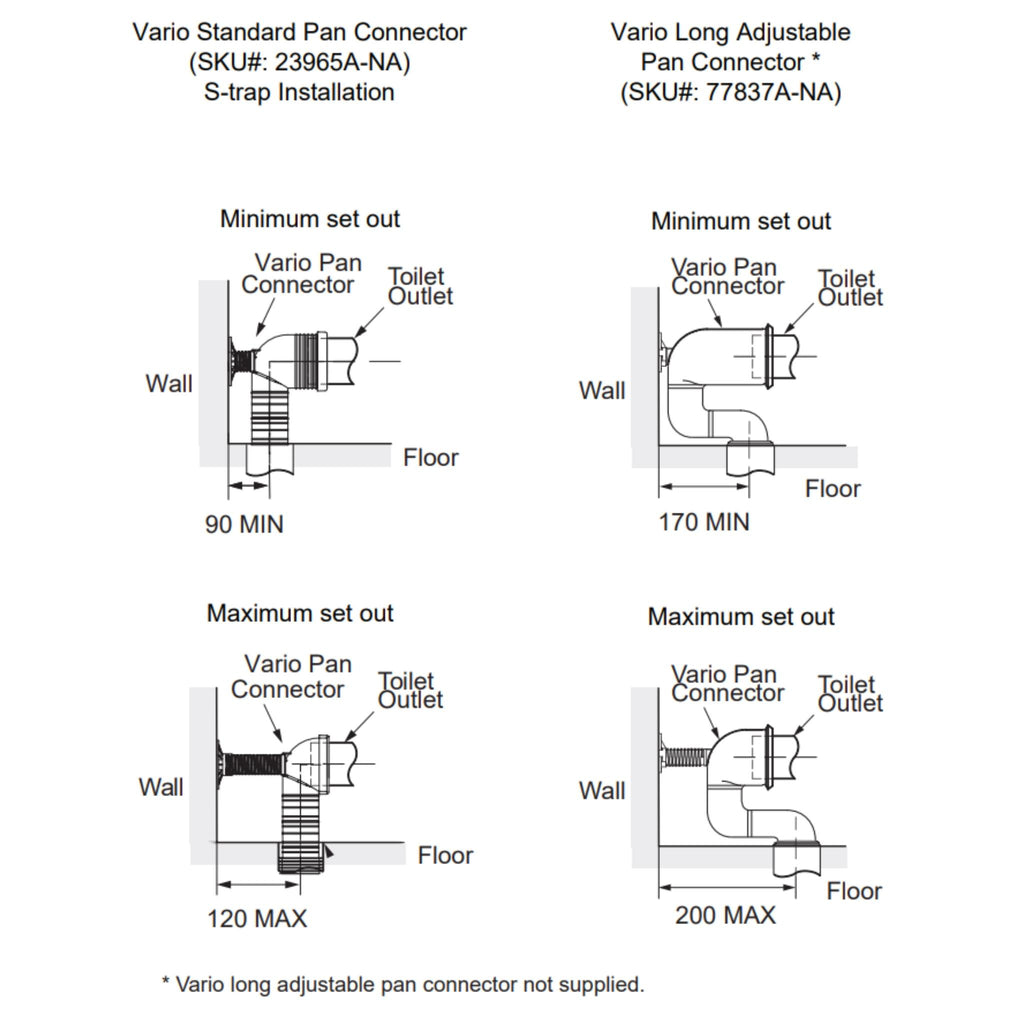 Vario Standard Pan Connector
(SKU#: 23965A-NA)
S-trap Installation

Minimum set out

Vario Pan Connector

Toilet Outlet

Wall

Floor

90 MIN

Maximum set out

Vario Pan Connector

Toilet Outlet

Wall

Floor

120 MAX

Vario Long Adjustable
Pan Connector *
(SKU#: 77837A-NA)

Minimum set out

Vario Pan Connector

Toilet Outlet

Wall

Floor

170 MIN

Maximum set out

Vario Pan Connector

Toilet Outlet

Wall

Floor

200 MAX

* Vario long adjustable pan connector not supplied.