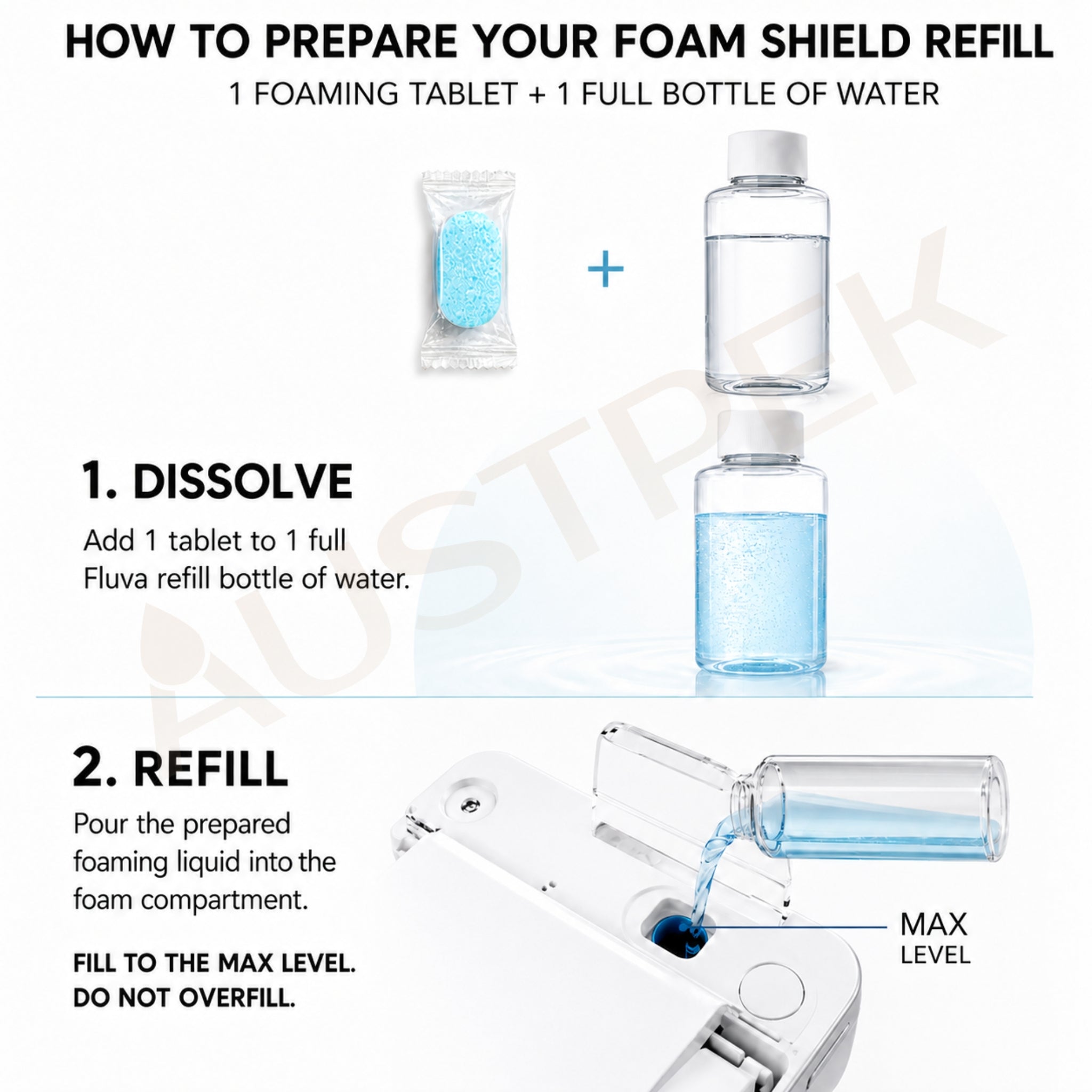 HOW TO PREPARE YOUR FOAM SHIELD REFILL
1 FOAMING TABLET + 1 FULL BOTTLE OF WATER

+

AUSTPEK

1. DISSOLVE
Add 1 tablet to 1 full Fluva refill bottle of water.

2. REFILL
Pour the prepared foaming liquid into the foam compartment.

FILL TO THE MAX LEVEL.
DO NOT OVERFILL.

MAX
LEVEL