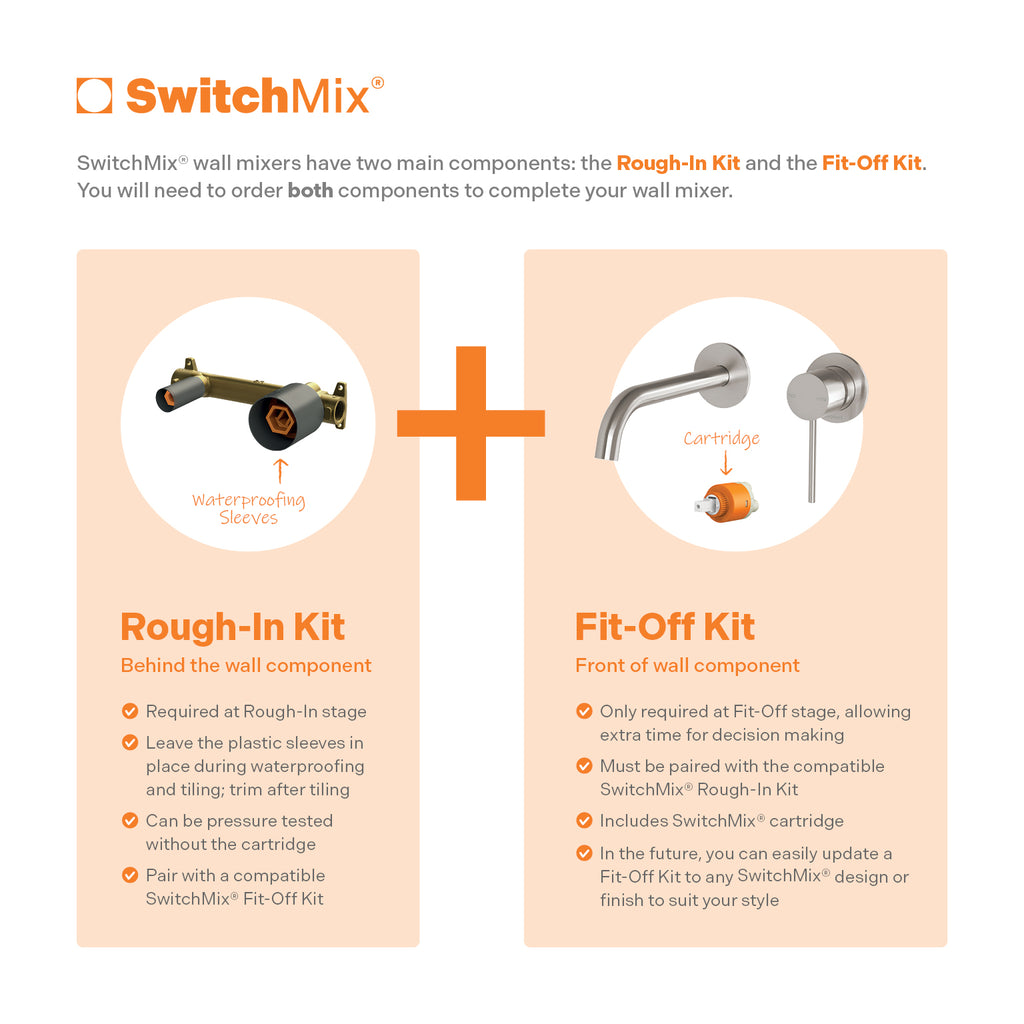 SwitchMix®

SwitchMix® wall mixers have two main components: the Rough-In Kit and the Fit-Off Kit. You will need to order both components to complete your wall mixer.

Waterproofing Sleeves

Rough-In Kit

Behind the wall component

Required at Rough-In stage

Leave the plastic sleeves in place during waterproofing and tiling; trim after tiling

Can be pressure tested without the cartridge

Pair with a compatible SwitchMix® Fit-Off Kit

Cartridge

Fit-Off Kit

Front of wall component

Only required at Fit-Off stage, allowing extra time for decision making

Must be paired with the compatible SwitchMix® Rough-In Kit

Includes SwitchMix® cartridge

In the future, you can easily update a Fit-Off Kit to any SwitchMix® design or finish to suit your style