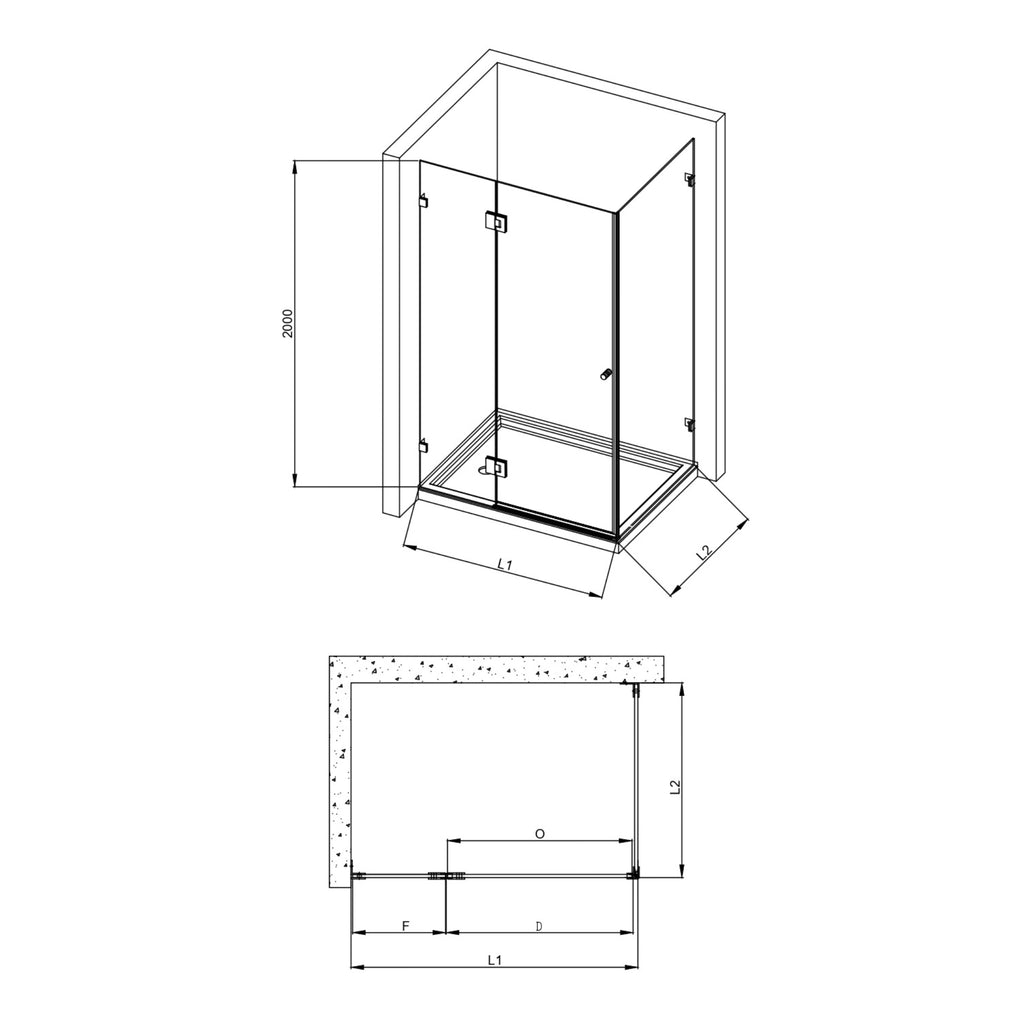 2000
L1
L2
L2
O
F
D
L1