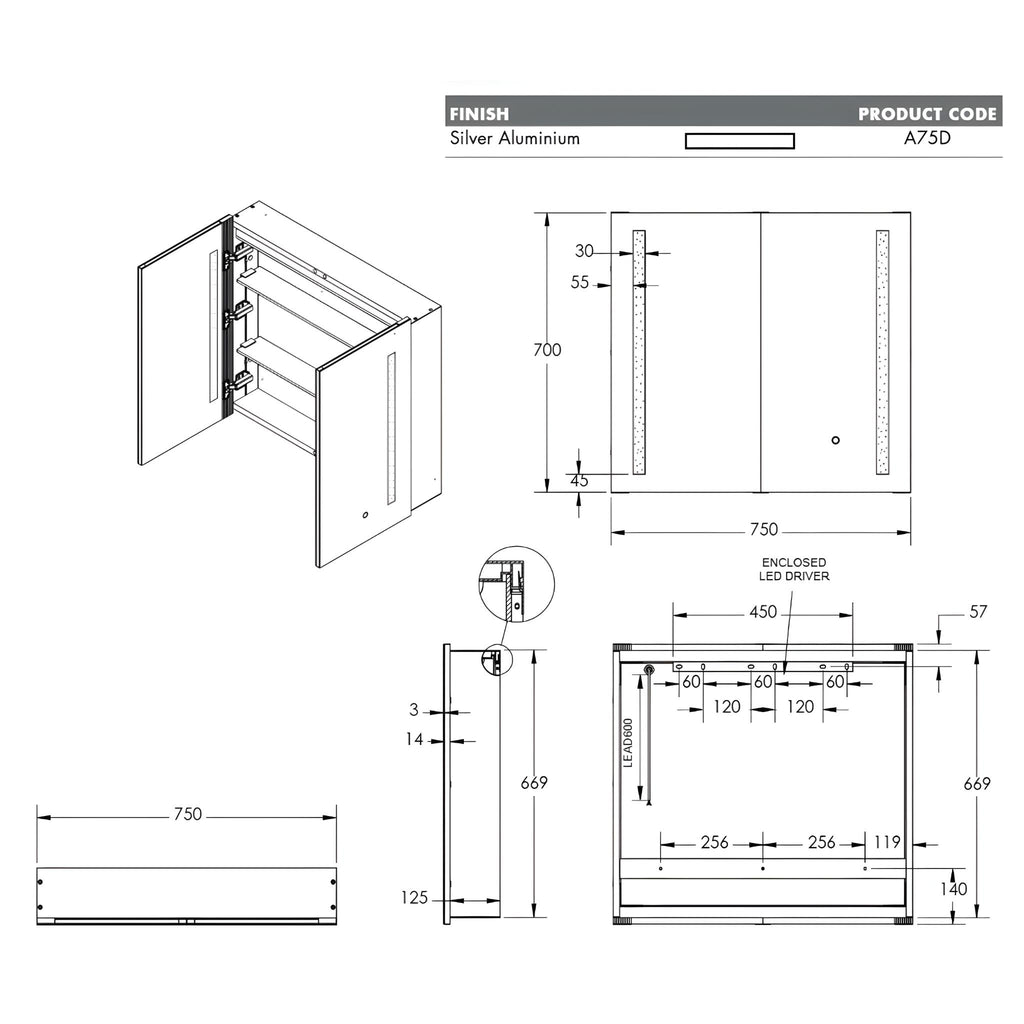 | FINISH | | PRODUCT CODE |
|---|---|---|
| Silver Aluminium | | A75D |

30
55
700
45
750

ENCLOSED LED DRIVER
450
57
60
60
60
120
120
LEAD600
669
256
256
119
140

3
14
669
125

750