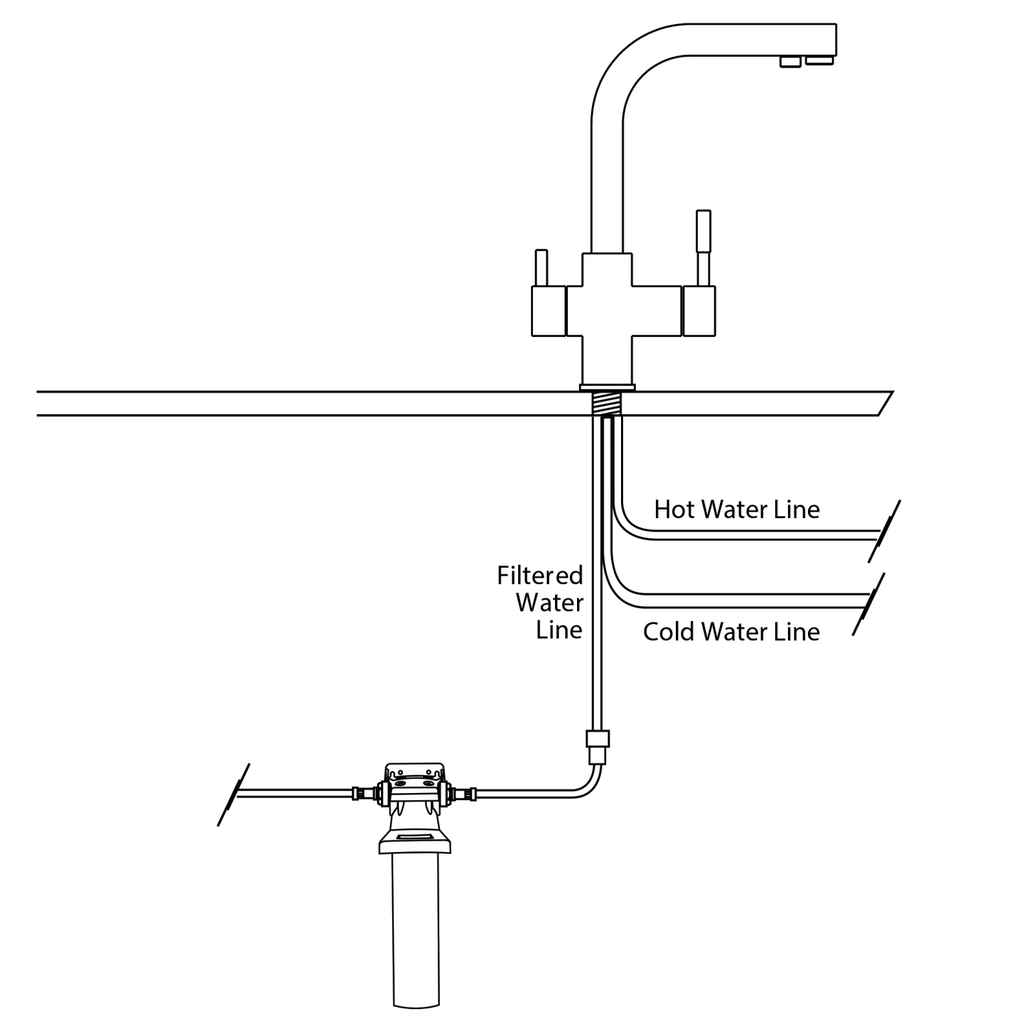 Hot Water Line

Filtered Water Line

Cold Water Line