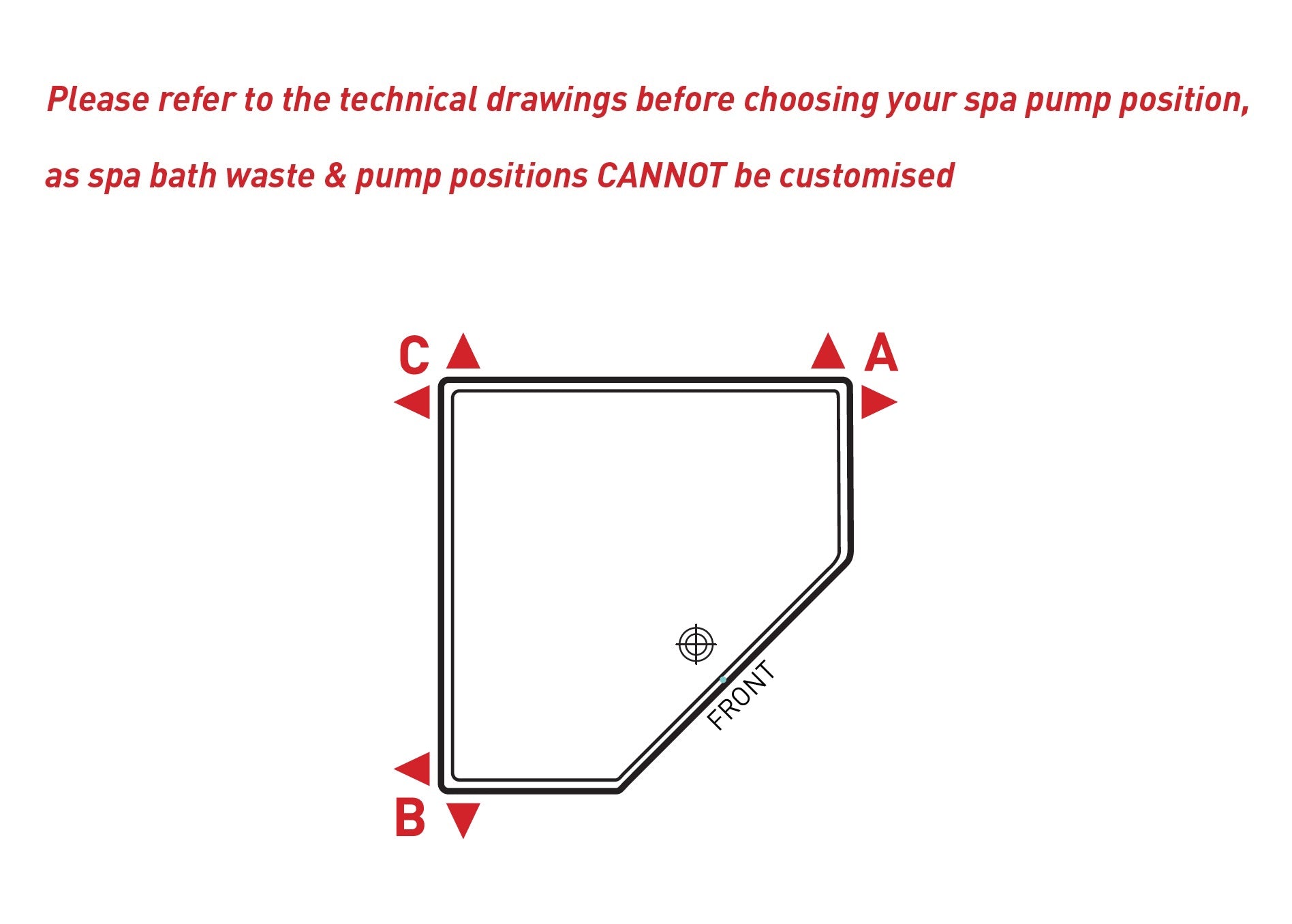 Please refer to the technical drawings before choosing your spa pump position,

as spa bath waste & pump positions CANNOT be customised

C

A

FRONT

B