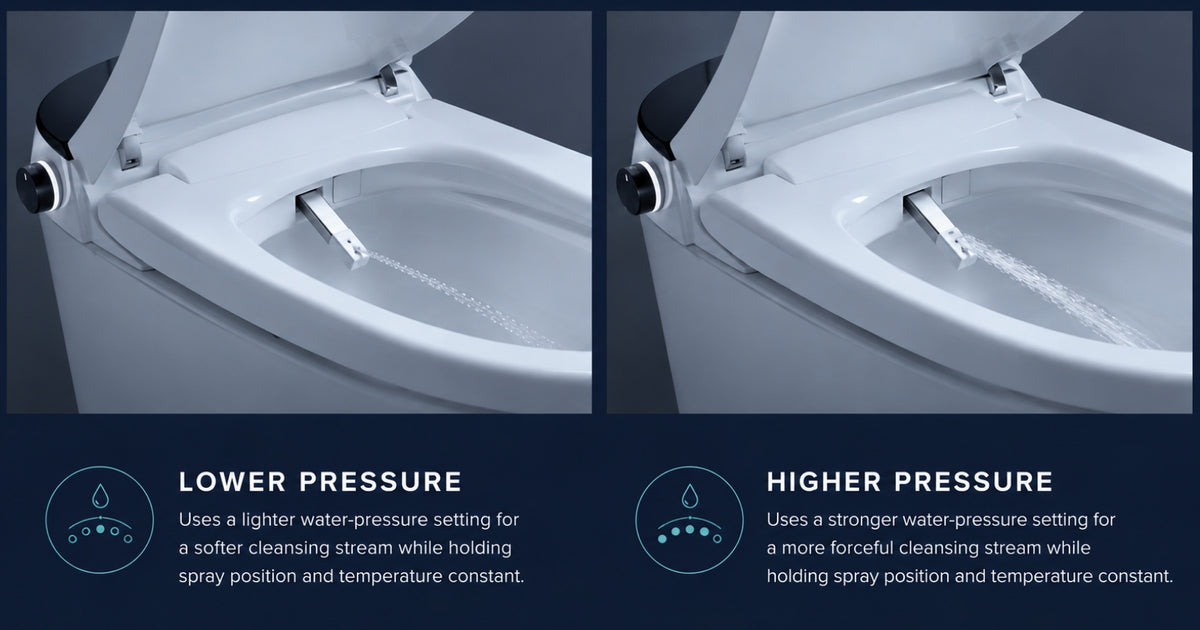 LOWER PRESSURE

Uses a lighter water-pressure setting for a softer cleansing stream while holding spray position and temperature constant.

HIGHER PRESSURE

Uses a stronger water-pressure setting for a more forceful cleansing stream while holding spray position and temperature constant.