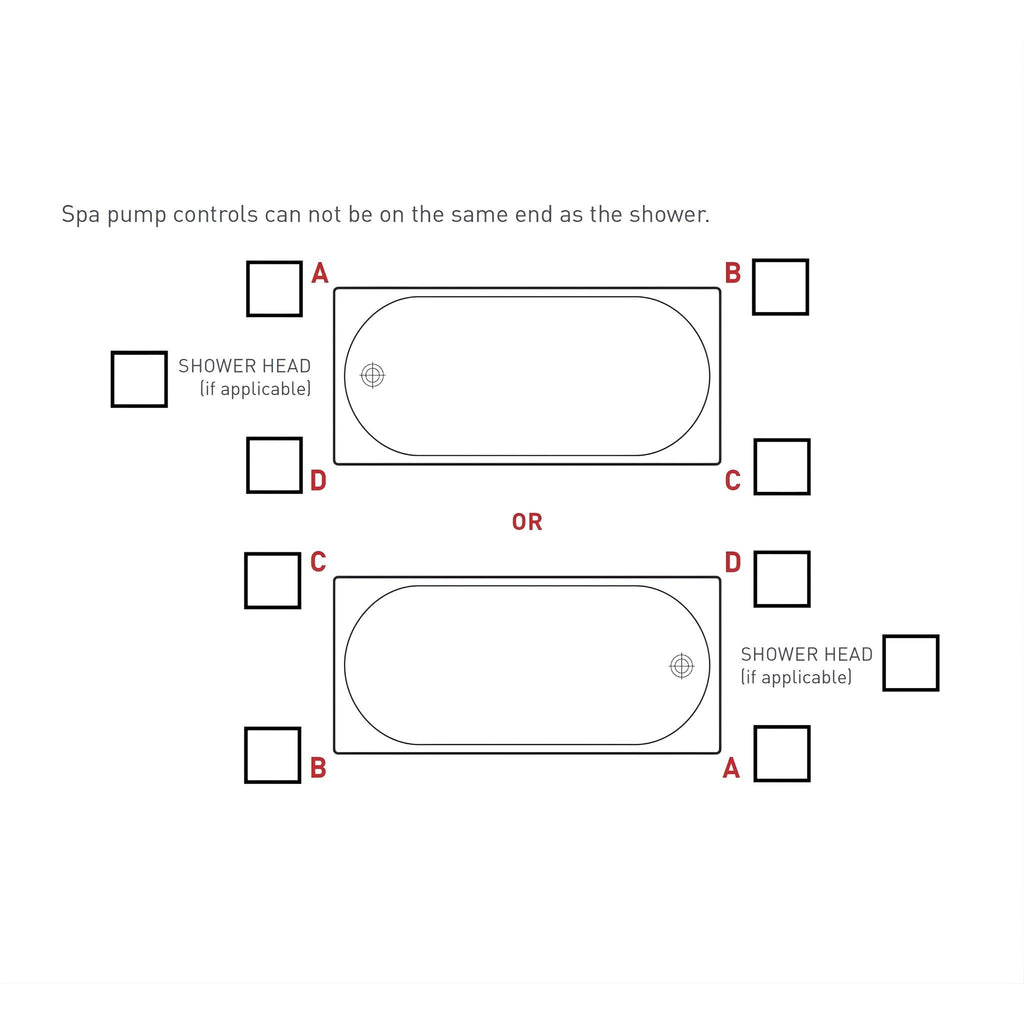 Spa pump controls can not be on the same end as the shower.

A

B

SHOWER HEAD
(if applicable)

D

C

OR

C

D

SHOWER HEAD
(if applicable)

B

A