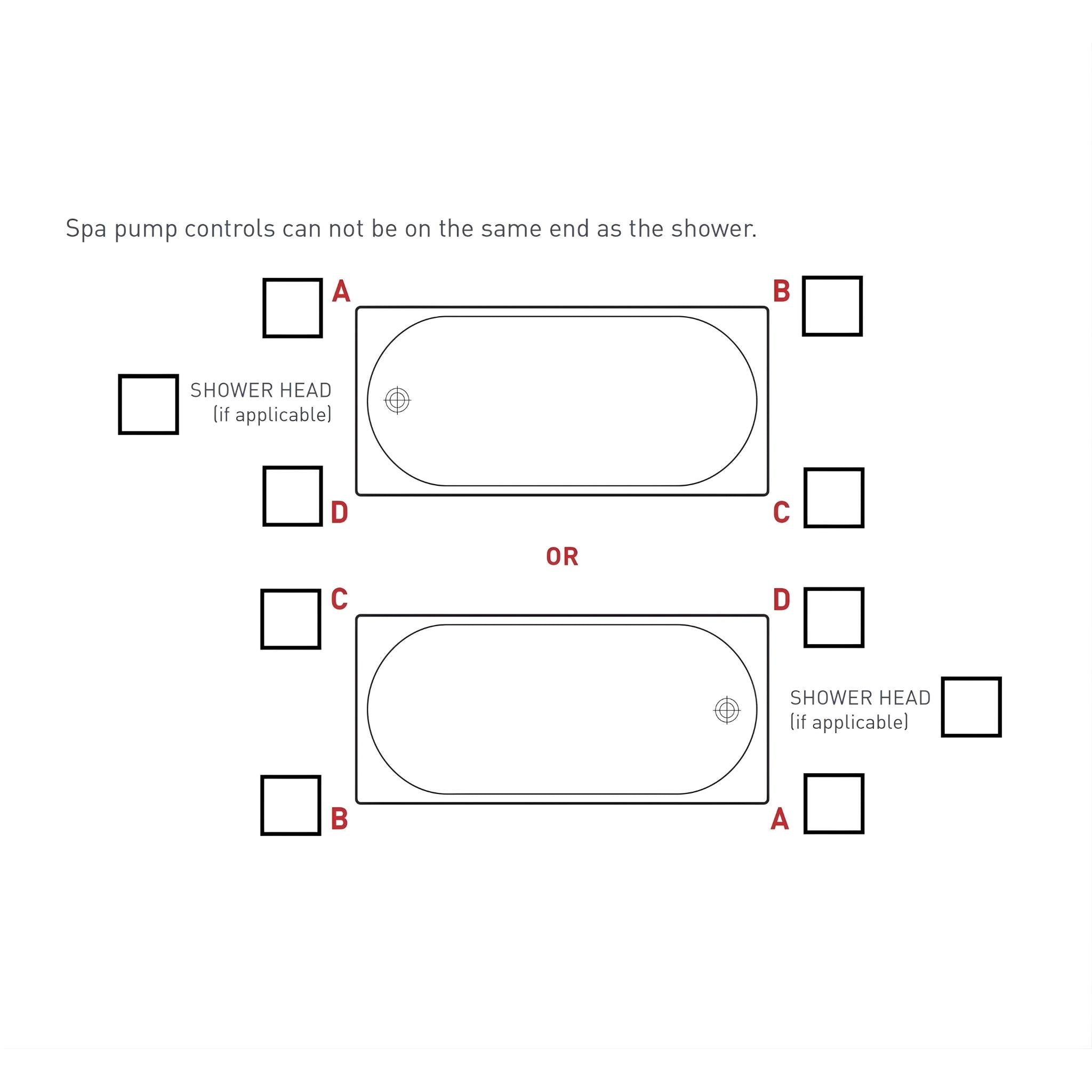 Spa pump controls can not be on the same end as the shower.

A

B

SHOWER HEAD
(if applicable)

D

C

OR

C

D

SHOWER HEAD
(if applicable)

B

A