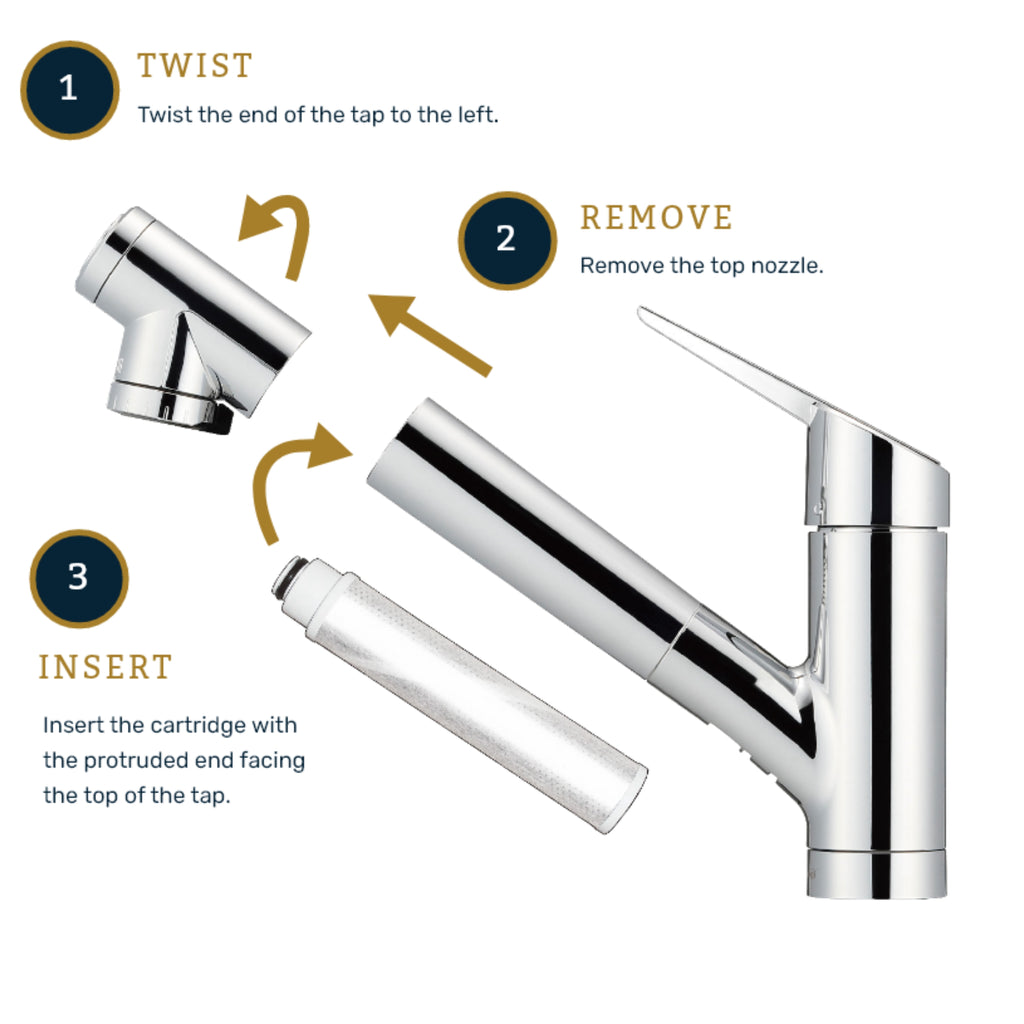 1

TWIST

Twist the end of the tap to the left.

2

REMOVE

Remove the top nozzle.

3

INSERT

Insert the cartridge with the protruded end facing the top of the tap.