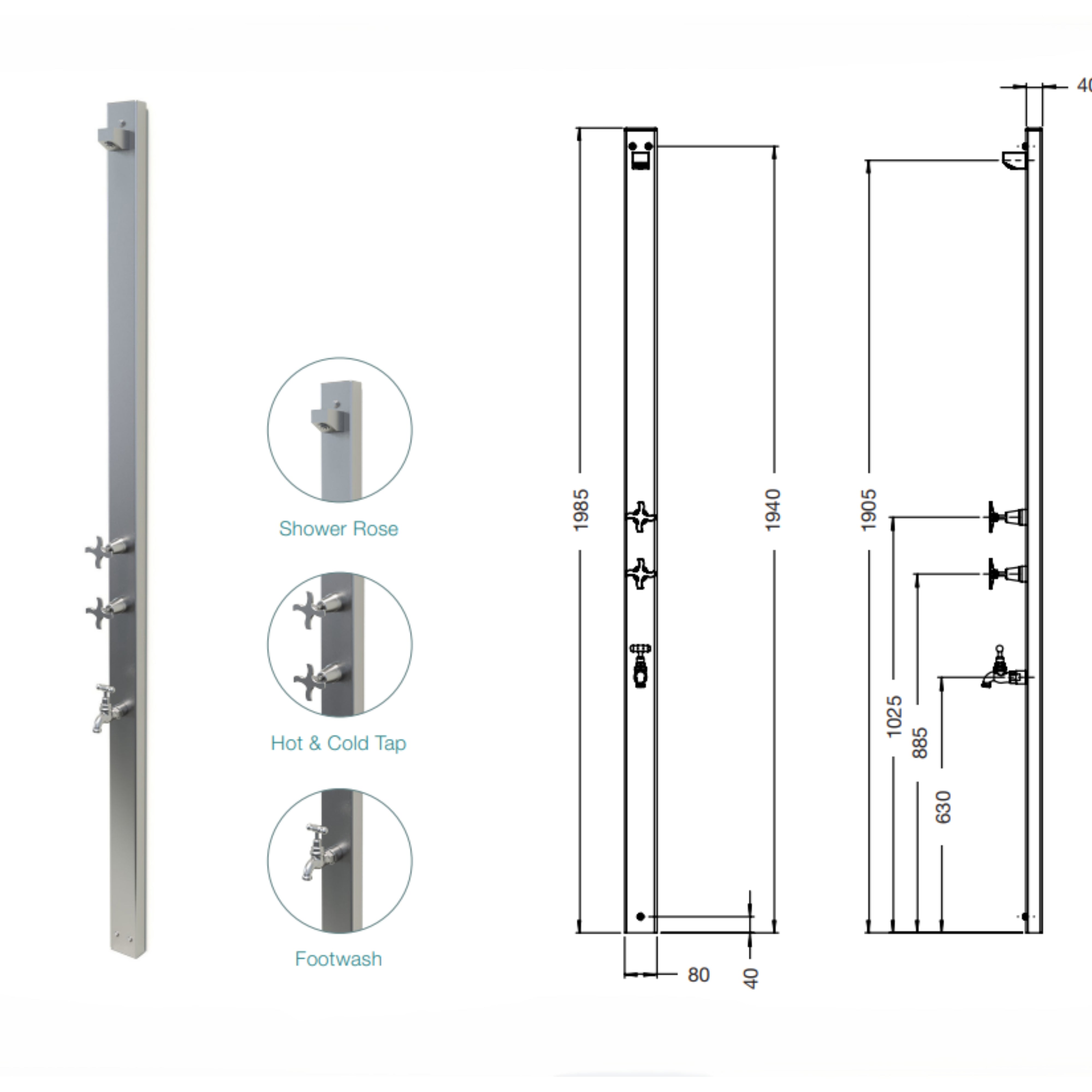 Shower Rose

Hot & Cold Tap

Footwash

1985

1940

80

40

40

1905

1025

885

630