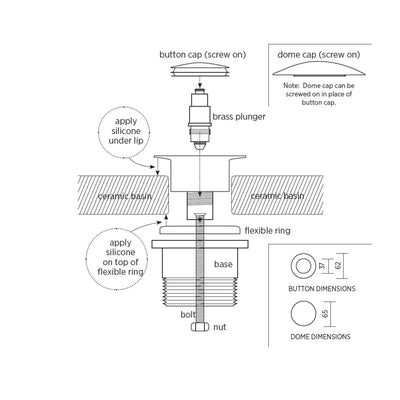 button cap (screw on)

dome cap (screw on)

Note: Dome cap can be screwed on in place of button cap.

brass plunger

apply silicone under lip

ceramic basin

ceramic basin

flexible ring

apply silicone on top of flexible ring

base

bolt

nut

37

62

BUTTON DIMENSIONS

65

DOME DIMENSIONS