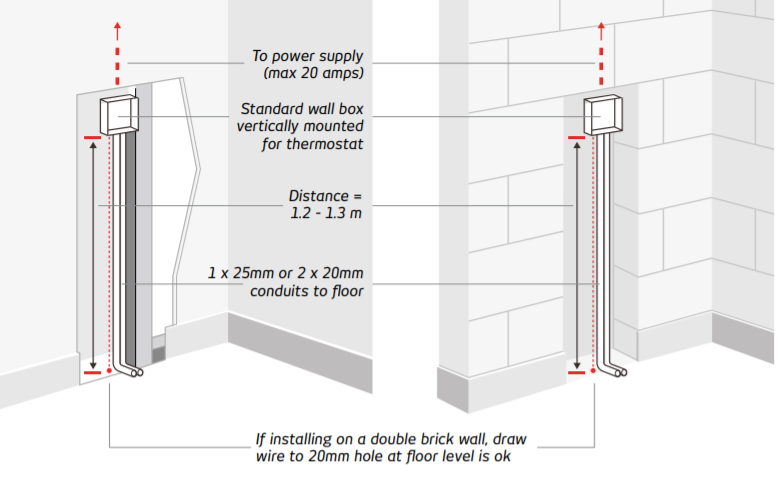 To power supply
(max 20 amps)

Standard wall box
vertically mounted
for thermostat

Distance =
1.2 - 1.3 m

1 x 25mm or 2 x 20mm
conduits to floor

If installing on a double brick wall, draw
wire to 20mm hole at floor level is ok