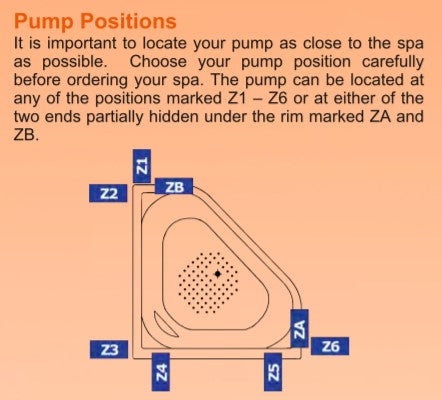 Pump Positions

It is important to locate your pump as close to the spa as possible. Choose your pump position carefully before ordering your spa. The pump can be located at any of the positions marked Z1 – Z6 or at either of the two ends partially hidden under the rim marked ZA and ZB.

Z1
Z2
ZB
ZA
Z3
Z6
Z4
Z5