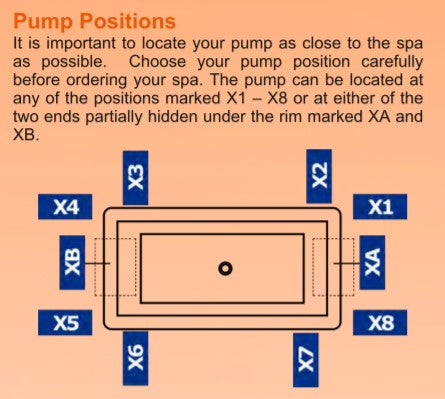 Pump Positions
It is important to locate your pump as close to the spa as possible. Choose your pump position carefully before ordering your spa. The pump can be located at any of the positions marked X1 – X8 or at either of the two ends partially hidden under the rim marked XA and XB.

X3
X2
X4
X1
XB
XA
X5
X8
X6
X7