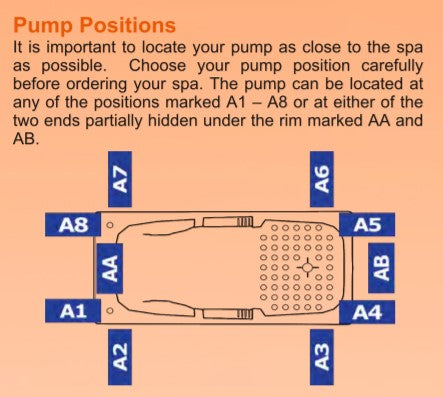 Pump Positions

It is important to locate your pump as close to the spa as possible. Choose your pump position carefully before ordering your spa. The pump can be located at any of the positions marked A1 – A8 or at either of the two ends partially hidden under the rim marked AA and AB.

A7

A6

A8

A5

AA

AB

A1

A4

A2

A3