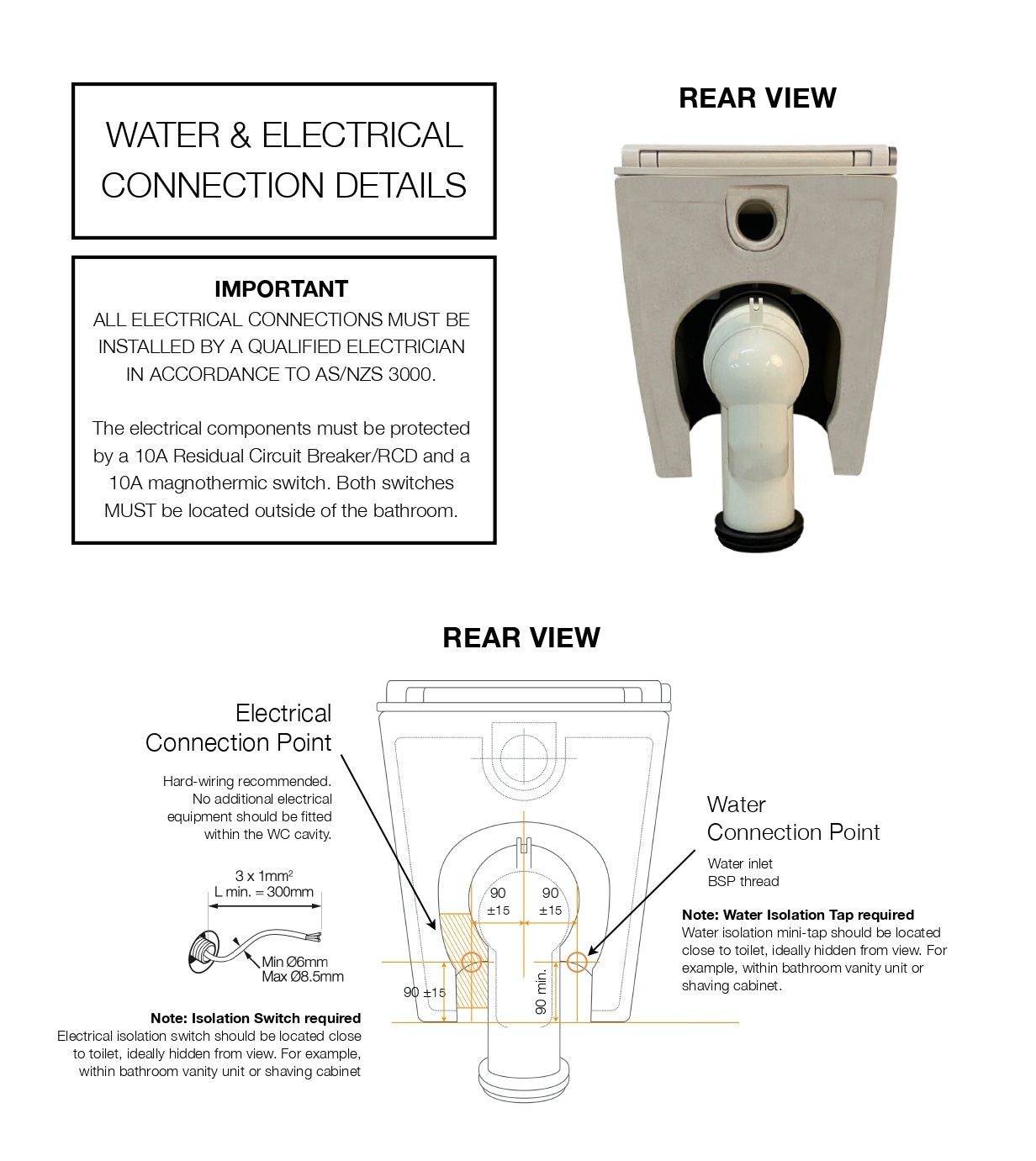 WATER & ELECTRICAL CONNECTION DETAILS

IMPORTANT
ALL ELECTRICAL CONNECTIONS MUST BE INSTALLED BY A QUALIFIED ELECTRICIAN IN ACCORDANCE TO AS/NZS 3000.

The electrical components must be protected by a 10A Residual Circuit Breaker/RCD and a 10A magnothermic switch. Both switches MUST be located outside of the bathroom.

REAR VIEW

REAR VIEW

Electrical Connection Point

Hard-wiring recommended. No additional electrical equipment should be fitted within the WC cavity.

3 x 1mm$^2$
L min. = 300mm

Min Ø6mm
Max Ø8.5mm

Note: Isolation Switch required
Electrical isolation switch should be located close to toilet, ideally hidden from view. For example, within bathroom vanity unit or shaving cabinet

90 ±15

90 ±15

90 ±15

90 min.

Water Connection Point

Water inlet
BSP thread

Note: Water Isolation Tap required
Water isolation mini-tap should be located close to toilet, ideally hidden from view. For example, within bathroom vanity unit or shaving cabinet.