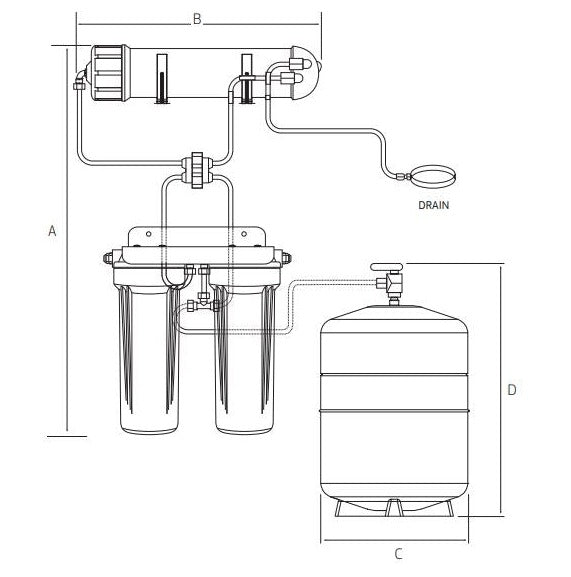 B

A

DRAIN

D

C