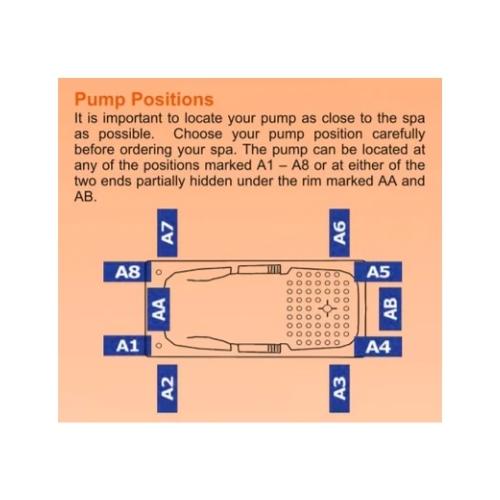 Pump Positions
It is important to locate your pump as close to the spa as possible. Choose your pump position carefully before ordering your spa. The pump can be located at any of the positions marked A1 – A8 or at either of the two ends partially hidden under the rim marked AA and AB.

A7

A6

A8

A5

AA

AB

A1

A4

A2

A3