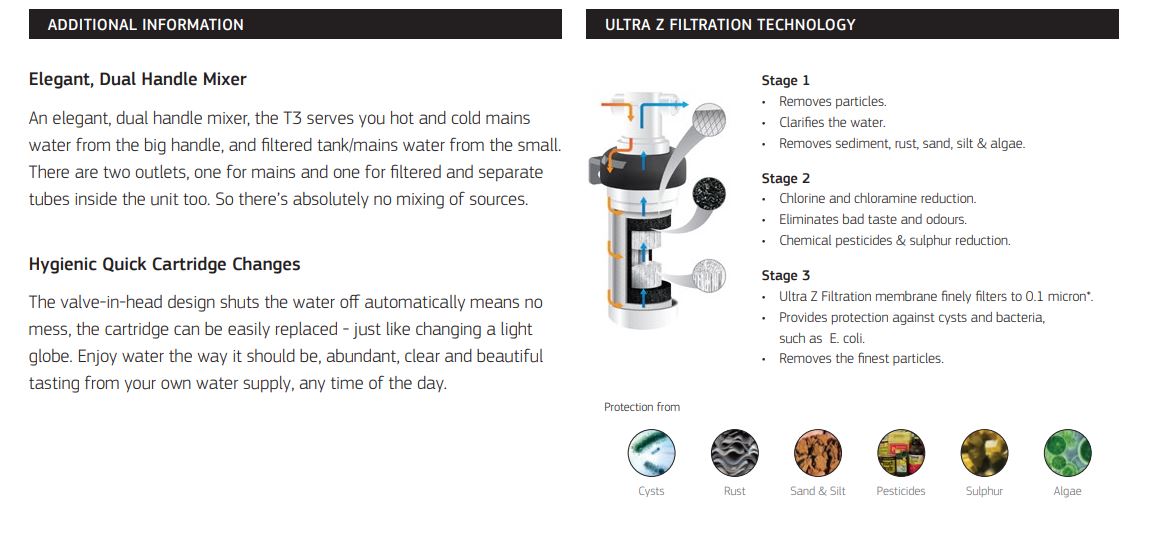 ADDITIONAL INFORMATION

Elegant, Dual Handle Mixer

An elegant, dual handle mixer, the T3 serves you hot and cold mains water from the big handle, and filtered tank/mains water from the small. There are two outlets, one for mains and one for filtered and separate tubes inside the unit too. So there's absolutely no mixing of sources.

Hygienic Quick Cartridge Changes

The valve-in-head design shuts the water off automatically means no mess, the cartridge can be easily replaced - just like changing a light globe. Enjoy water the way it should be, abundant, clear and beautiful tasting from your own water supply, any time of the day.

ULTRA Z FILTRATION TECHNOLOGY

Stage 1
• Removes particles.
• Clarifies the water.
• Removes sediment, rust, sand, silt & algae.

Stage 2
• Chlorine and chloramine reduction.
• Eliminates bad taste and odours.
• Chemical pesticides & sulphur reduction.

Stage 3
• Ultra Z Filtration membrane finely filters to 0.1 micron*.
• Provides protection against cysts and bacteria, such as E. coli.
• Removes the finest particles.

Protection from

Cysts Rust Sand & Silt Pesticides Sulphur Algae