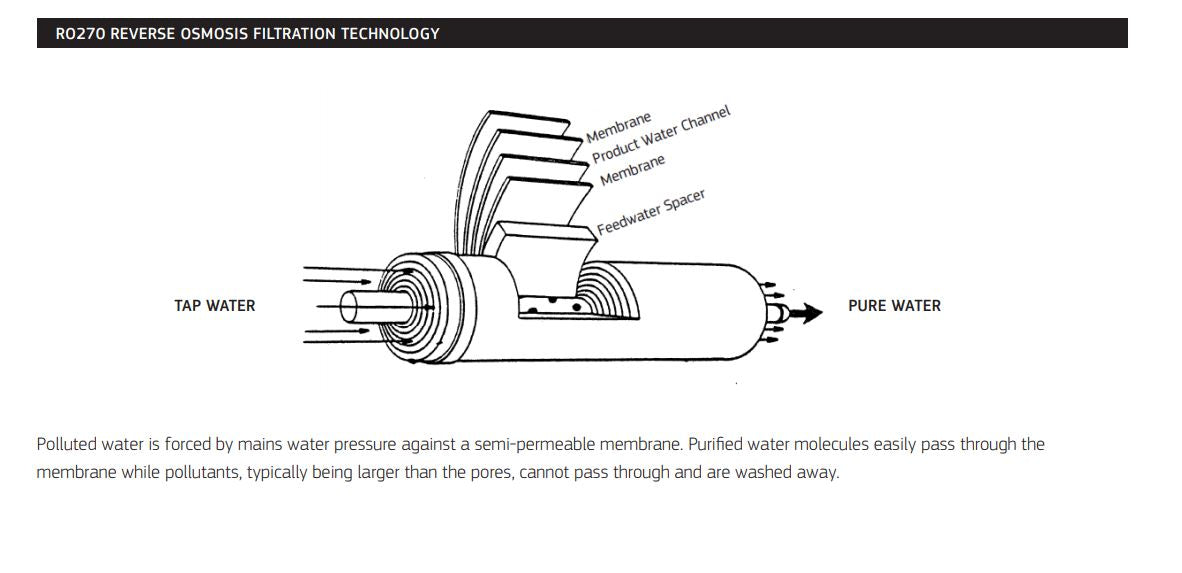 RO270 REVERSE OSMOSIS FILTRATION TECHNOLOGY

Membrane
Product Water Channel
Membrane
Feedwater Spacer

TAP WATER

PURE WATER

Polluted water is forced by mains water pressure against a semi-permeable membrane. Purified water molecules easily pass through the membrane while pollutants, typically being larger than the pores, cannot pass through and are washed away.