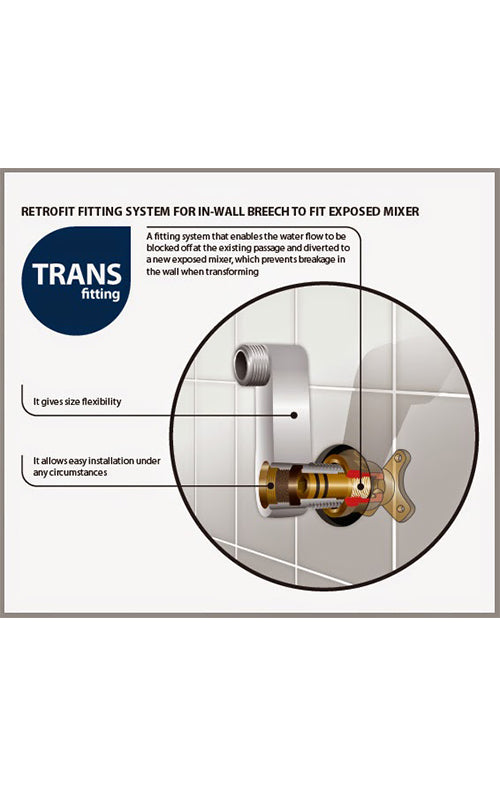 RETROFIT FITTING SYSTEM FOR IN-WALL BREECH TO FIT EXPOSED MIXER

TRANS fitting

A fitting system that enables the water flow to be blocked off at the existing passage and diverted to a new exposed mixer, which prevents breakage in the wall when transforming

It gives size flexibility

It allows easy installation under any circumstances