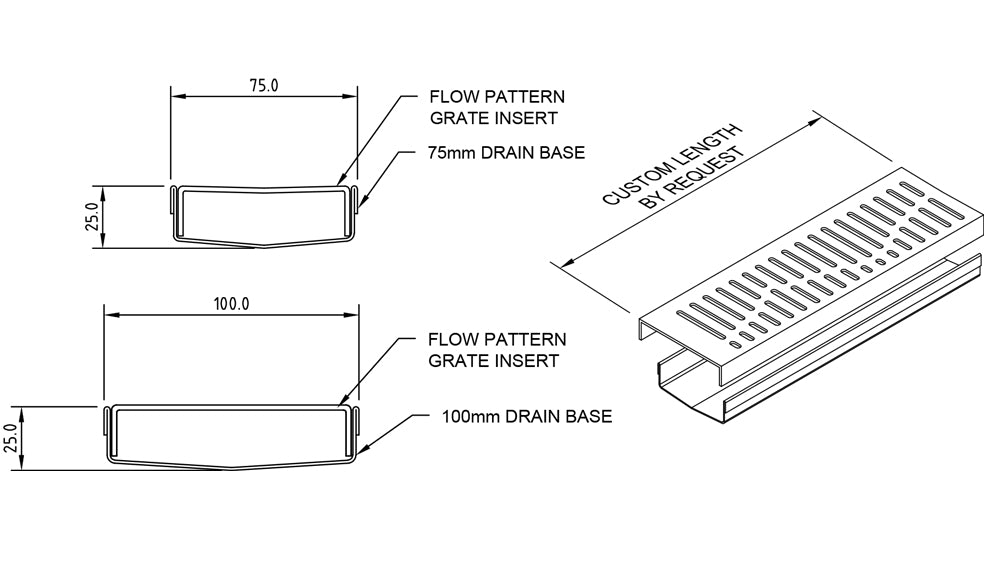 75.0

FLOW PATTERN
GRATE INSERT

75mm DRAIN BASE

25.0

100.0

FLOW PATTERN
GRATE INSERT

100mm DRAIN BASE

25.0

CUSTOM LENGTH
BY REQUEST