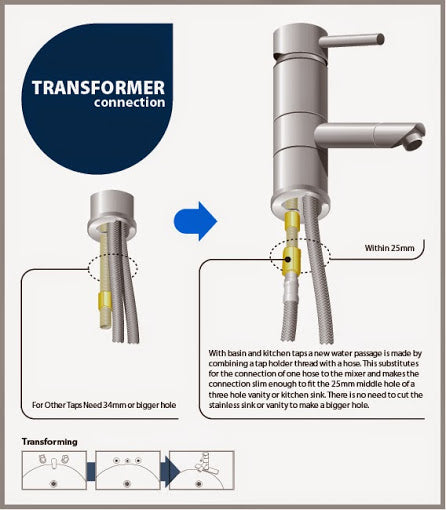 TRANSFORMER
connection

Within 25mm

For Other Taps Need 34mm or bigger hole

With basin and kitchen taps a new water passage is made by combining a tap holder thread with a hose. This substitutes for the connection of one hose to the mixer and makes the connection slim enough to fit the 25mm middle hole of a three hole vanity or kitchen sink. There is no need to cut the stainless sink or vanity to make a bigger hole.

Transforming