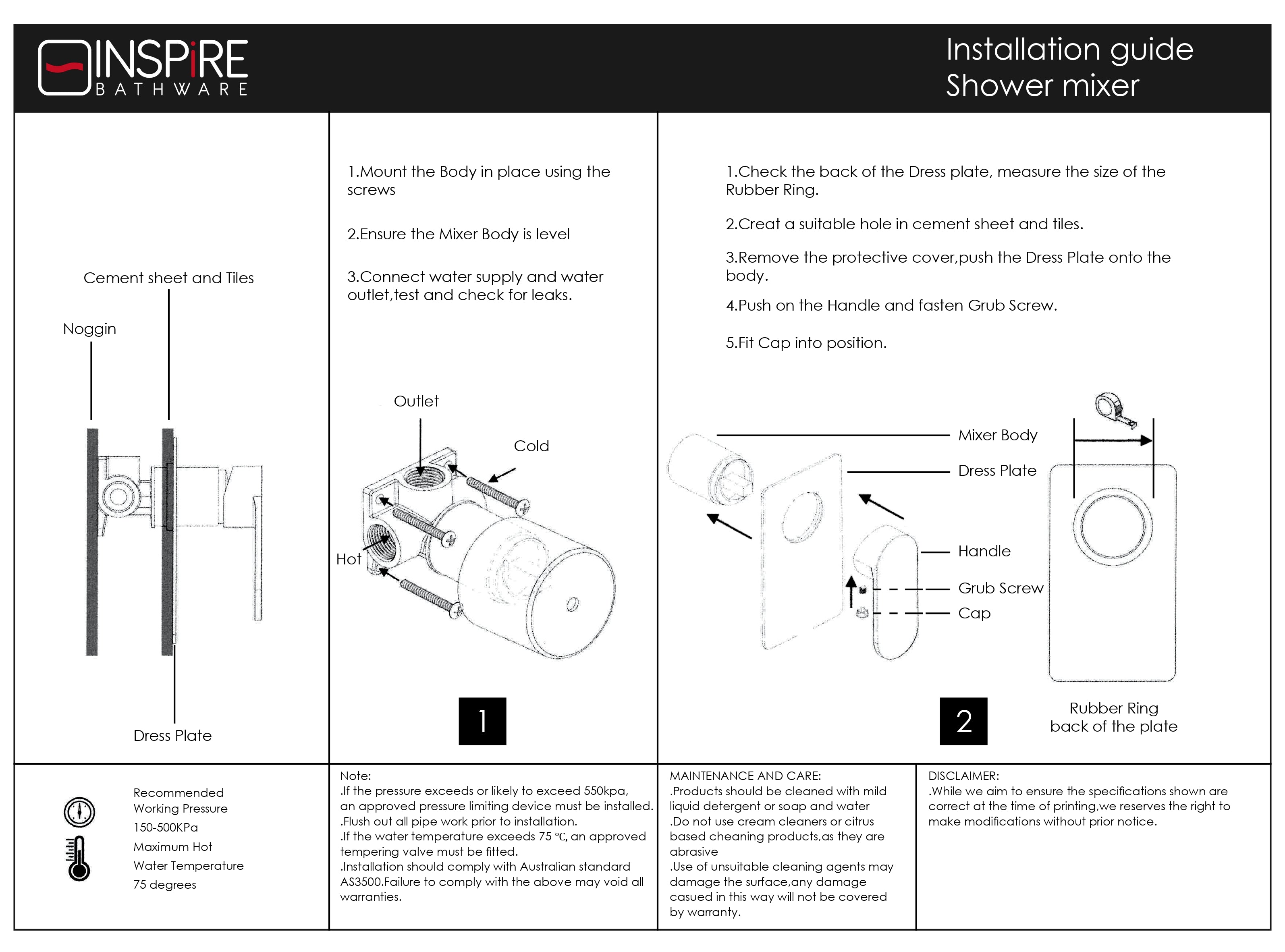 INSPiRE
BATHWARE

Installation guide
Shower mixer

Cement sheet and Tiles

Noggin

Dress Plate

1.Mount the Body in place using the screws

2.Ensure the Mixer Body is level

3.Connect water supply and water outlet,test and check for leaks.

Outlet

Cold

Hot

1

1.Check the back of the Dress plate, measure the size of the Rubber Ring.

2.Creat a suitable hole in cement sheet and tiles.

3.Remove the protective cover,push the Dress Plate onto the body.

4.Push on the Handle and fasten Grub Screw.

5.Fit Cap into position.

Mixer Body

Dress Plate

Handle

Grub Screw

Cap

2

Rubber Ring
back of the plate

Recommended
Working Pressure
150-500KPa
Maximum Hot
Water Temperature
75 degrees

Note:
.If the pressure exceeds or likely to exceed 550kpa, an approved pressure limiting device must be installed.
.Flush out all pipe work prior to installation.
.If the water temperature exceeds 75 ℃, an approved tempering valve must be fitted.
.Installation should comply with Australian standard AS3500.Failure to comply with the above may void all warranties.

MAINTENANCE AND CARE:
.Products should be cleaned with mild liquid detergent or soap and water
.Do not use cream cleaners or citrus based cheaning products,as they are abrasive
.Use of unsuitable cleaning agents may damage the surface,any damage casued in this way will not be covered by warranty.

DISCLAIMER:
.While we aim to ensure the specifications shown are correct at the time of printing,we reserves the right to make modifications without prior notice.