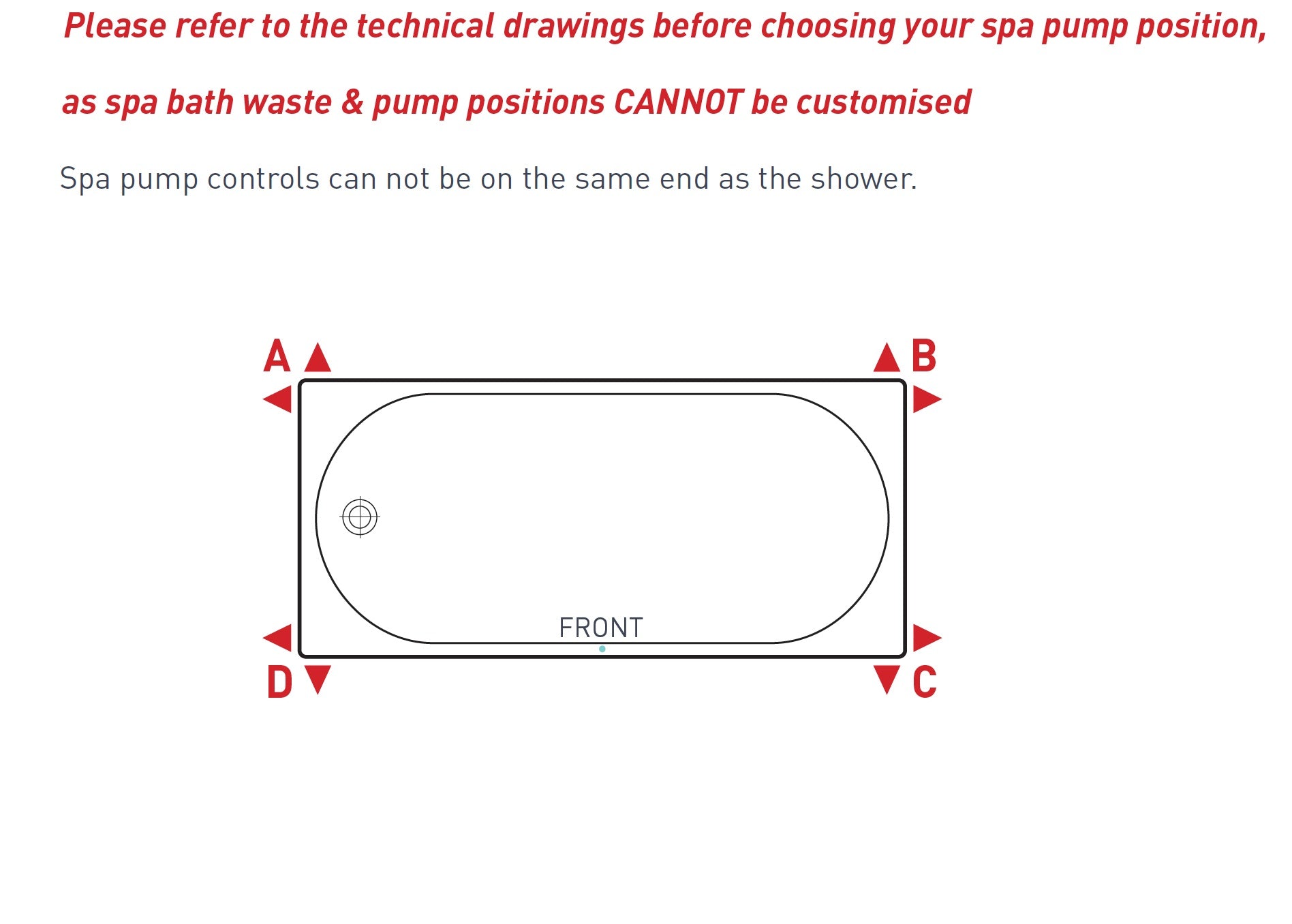 Please refer to the technical drawings before choosing your spa pump position, as spa bath waste & pump positions CANNOT be customised

Spa pump controls can not be on the same end as the shower.

A

B

FRONT

D

C