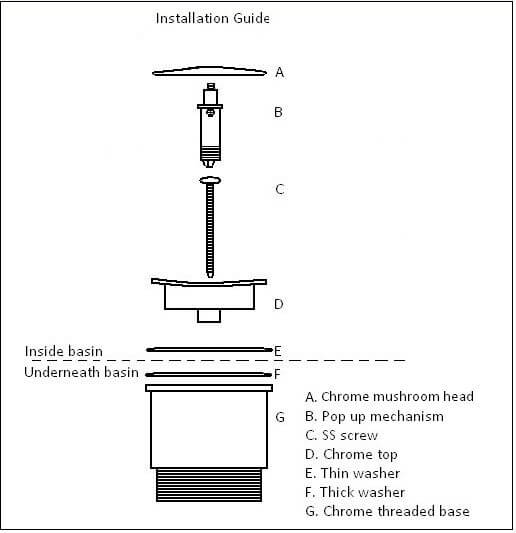 Installation Guide

A

B

C

D

Inside basin

E

Underneath basin

F

G

A. Chrome mushroom head
B. Pop up mechanism
C. SS screw
D. Chrome top
E. Thin washer
F. Thick washer
G. Chrome threaded base