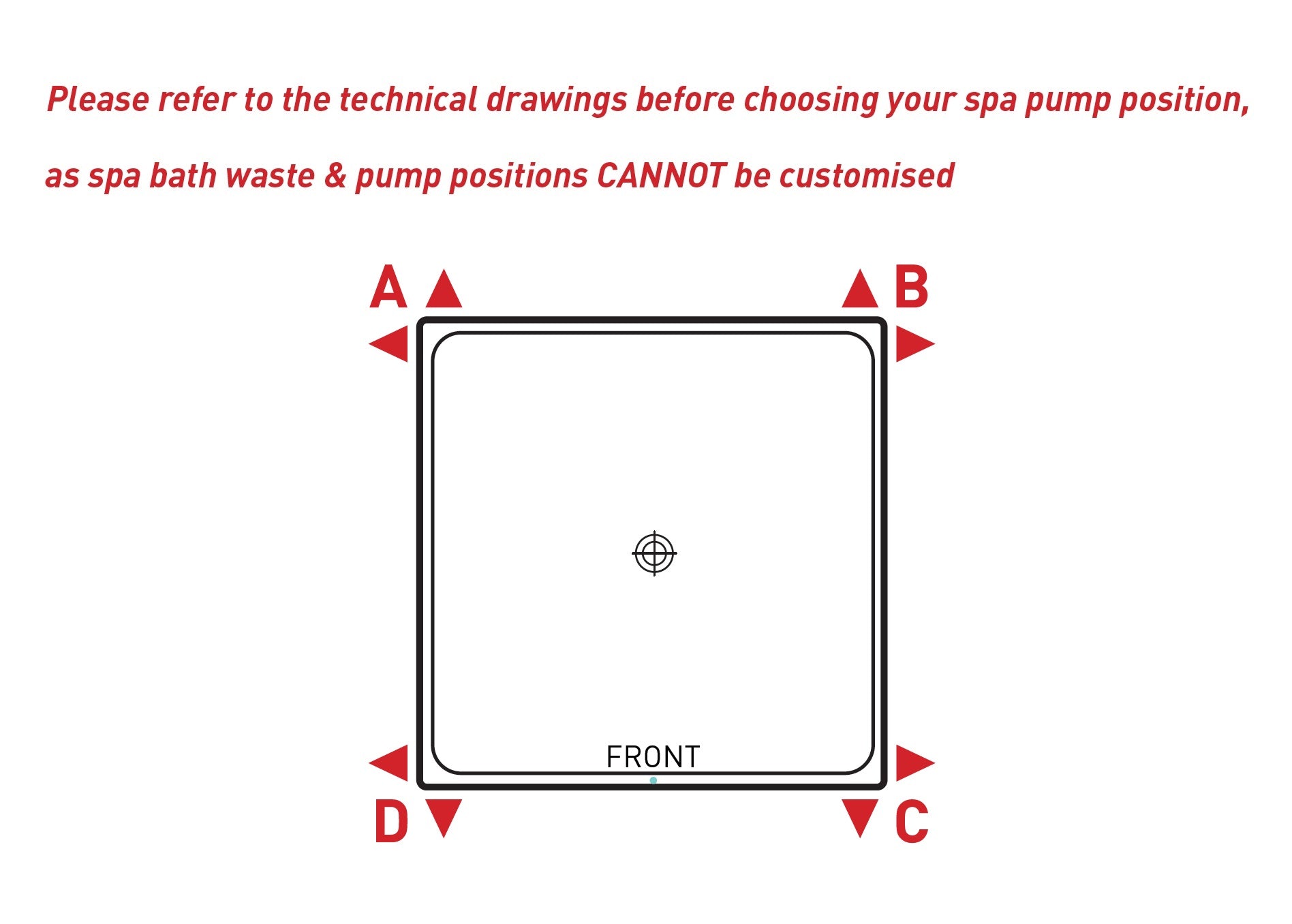 Please refer to the technical drawings before choosing your spa pump position, as spa bath waste & pump positions CANNOT be customised

A

B

FRONT

D

C