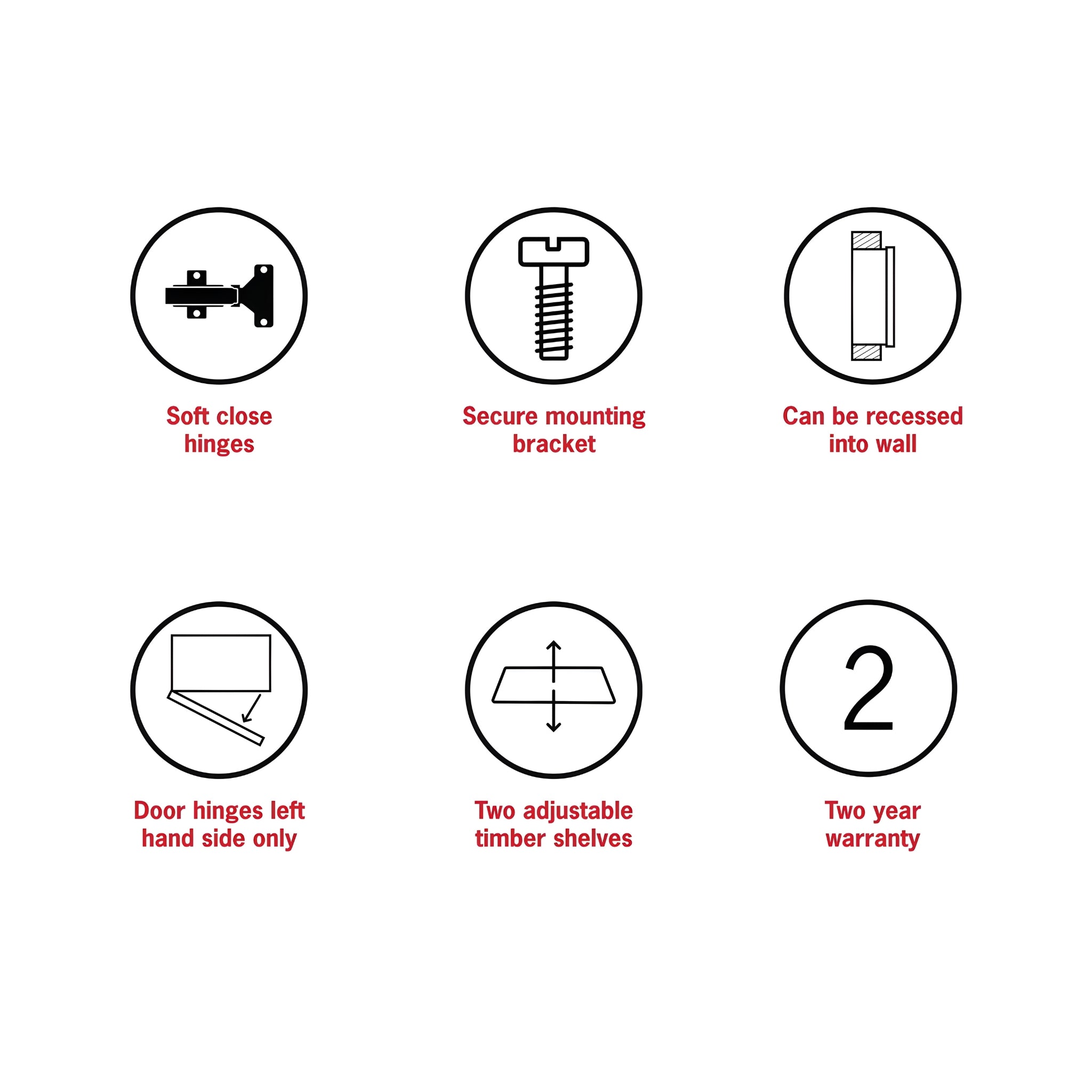 Soft close hinges

Secure mounting bracket

Can be recessed into wall

Door hinges left hand side only

Two adjustable timber shelves

2

Two year warranty