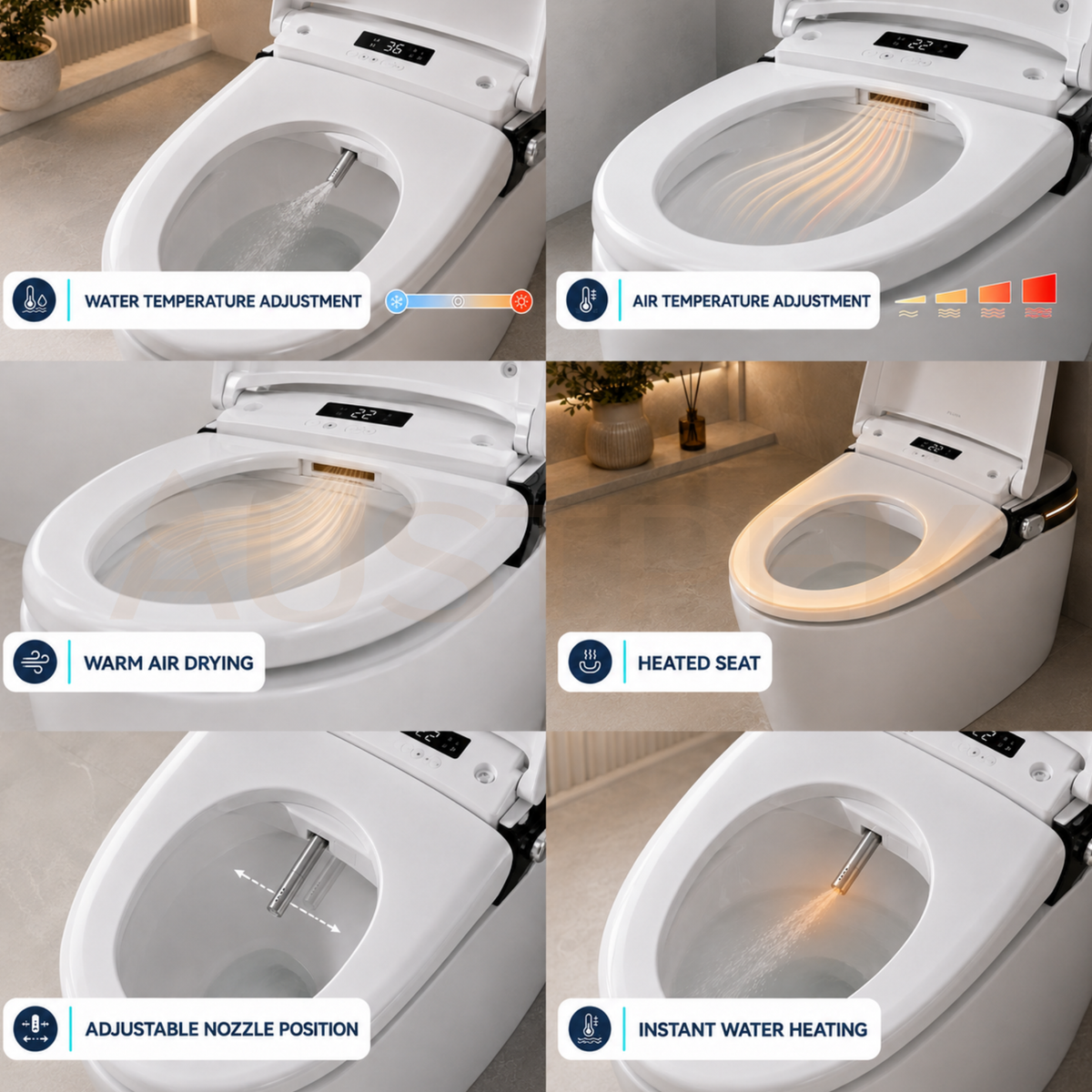 36

WATER TEMPERATURE ADJUSTMENT

22

AIR TEMPERATURE ADJUSTMENT

22

WARM AIR DRYING

HEATED SEAT

ADJUSTABLE NOZZLE POSITION

INSTANT WATER HEATING