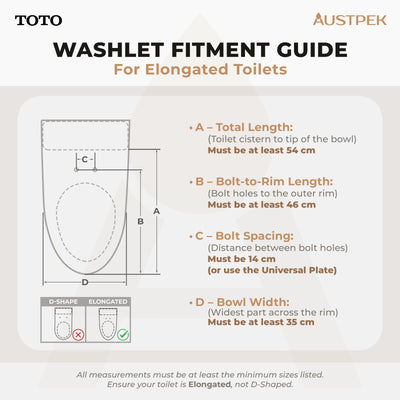 TOTO

AUSTPEK

WASHLET FITMENT GUIDE
For Elongated Toilets

C

B

A

D

D-SHAPE

ELONGATED

• A – Total Length:
(Toilet cistern to tip of the bowl)
Must be at least 54 cm

• B – Bolt-to-Rim Length:
(Bolt holes to the outer rim)
Must be at least 46 cm

• C – Bolt Spacing:
(Distance between bolt holes)
Must be 14 cm
(or use the Universal Plate)

• D – Bowl Width:
(Widest part across the rim)
Must be at least 35 cm

All measurements must be at least the minimum sizes listed.
Ensure your toilet is Elongated, not D-Shaped.