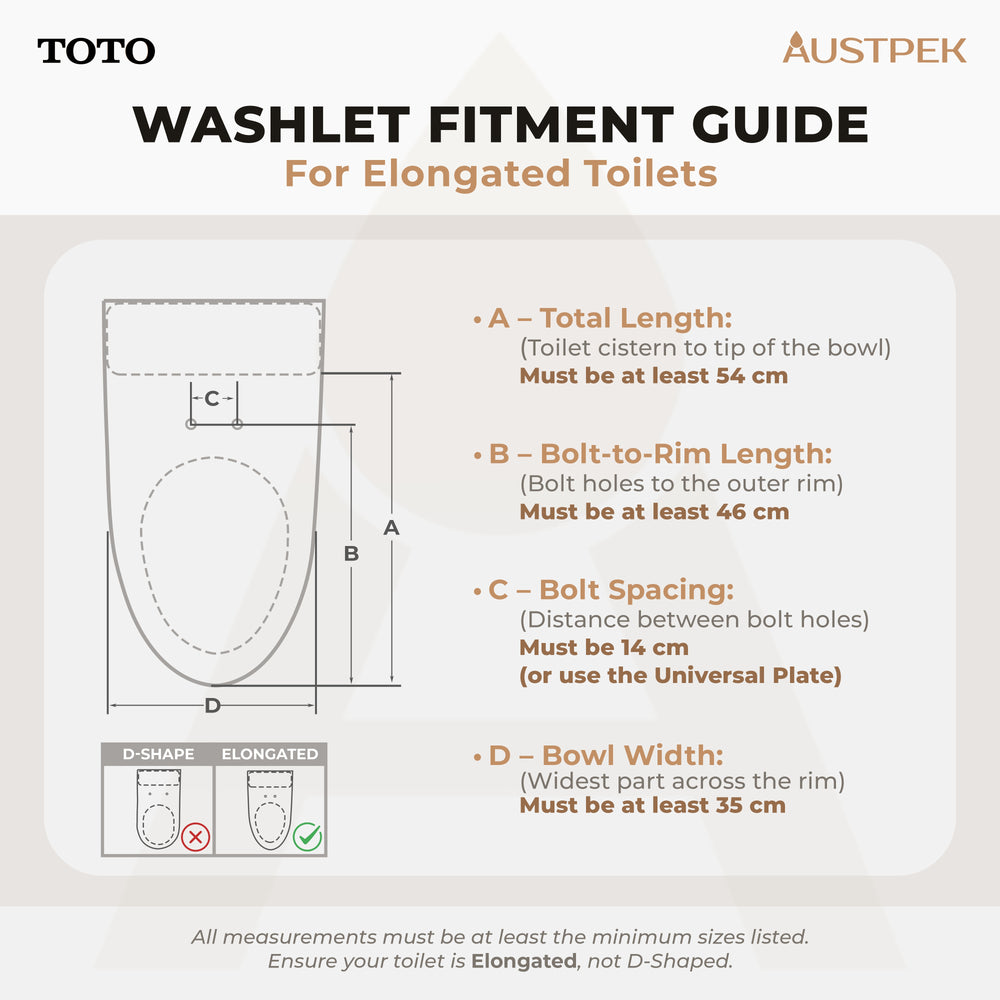 TOTO

AUSTPEK

WASHLET FITMENT GUIDE
For Elongated Toilets

C

B

A

D

D-SHAPE

ELONGATED

• A – Total Length:
(Toilet cistern to tip of the bowl)
Must be at least 54 cm

• B – Bolt-to-Rim Length:
(Bolt holes to the outer rim)
Must be at least 46 cm

• C – Bolt Spacing:
(Distance between bolt holes)
Must be 14 cm
(or use the Universal Plate)

• D – Bowl Width:
(Widest part across the rim)
Must be at least 35 cm

All measurements must be at least the minimum sizes listed.
Ensure your toilet is Elongated, not D-Shaped.