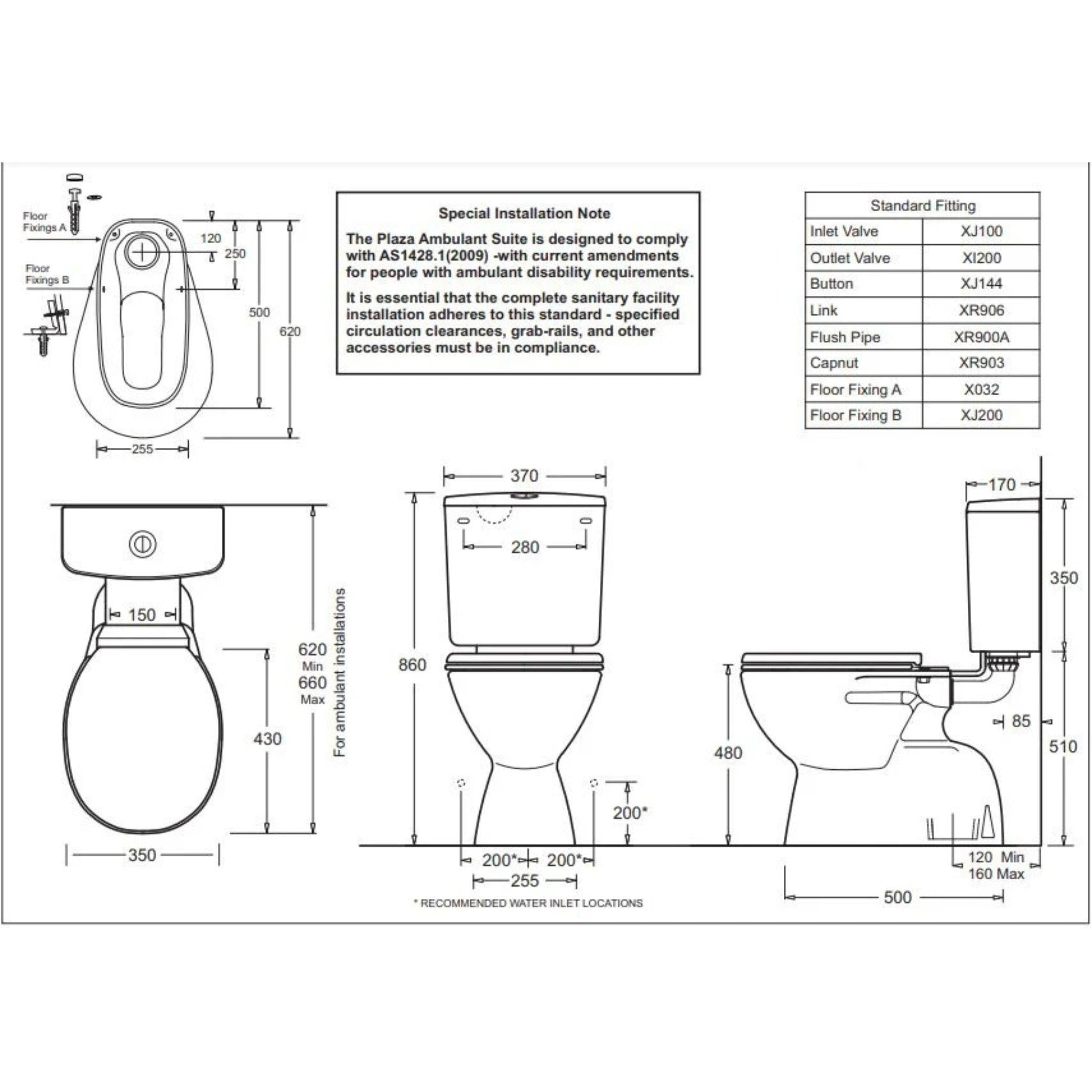 Floor Fixings A

Floor Fixings B

120

250

500

620

255

Special Installation Note

The Plaza Ambulant Suite is designed to comply with AS1428.1(2009) -with current amendments for people with ambulant disability requirements.

It is essential that the complete sanitary facility installation adheres to this standard - specified circulation clearances, grab-rails, and other accessories must be in compliance.

| Standard Fitting | |
|---|---|
| Inlet Valve | XJ100 |
| Outlet Valve | XI200 |
| Button | XJ144 |
| Link | XR906 |
| Flush Pipe | XR900A |
| Capnut | XR903 |
| Floor Fixing A | X032 |
| Floor Fixing B | XJ200 |

150

430

620 Min 660 Max

For ambulant installations

350

370

280

860

200*

200* 200*

255

* RECOMMENDED WATER INLET LOCATIONS

170

350

85

510

480

120 Min 160 Max

500