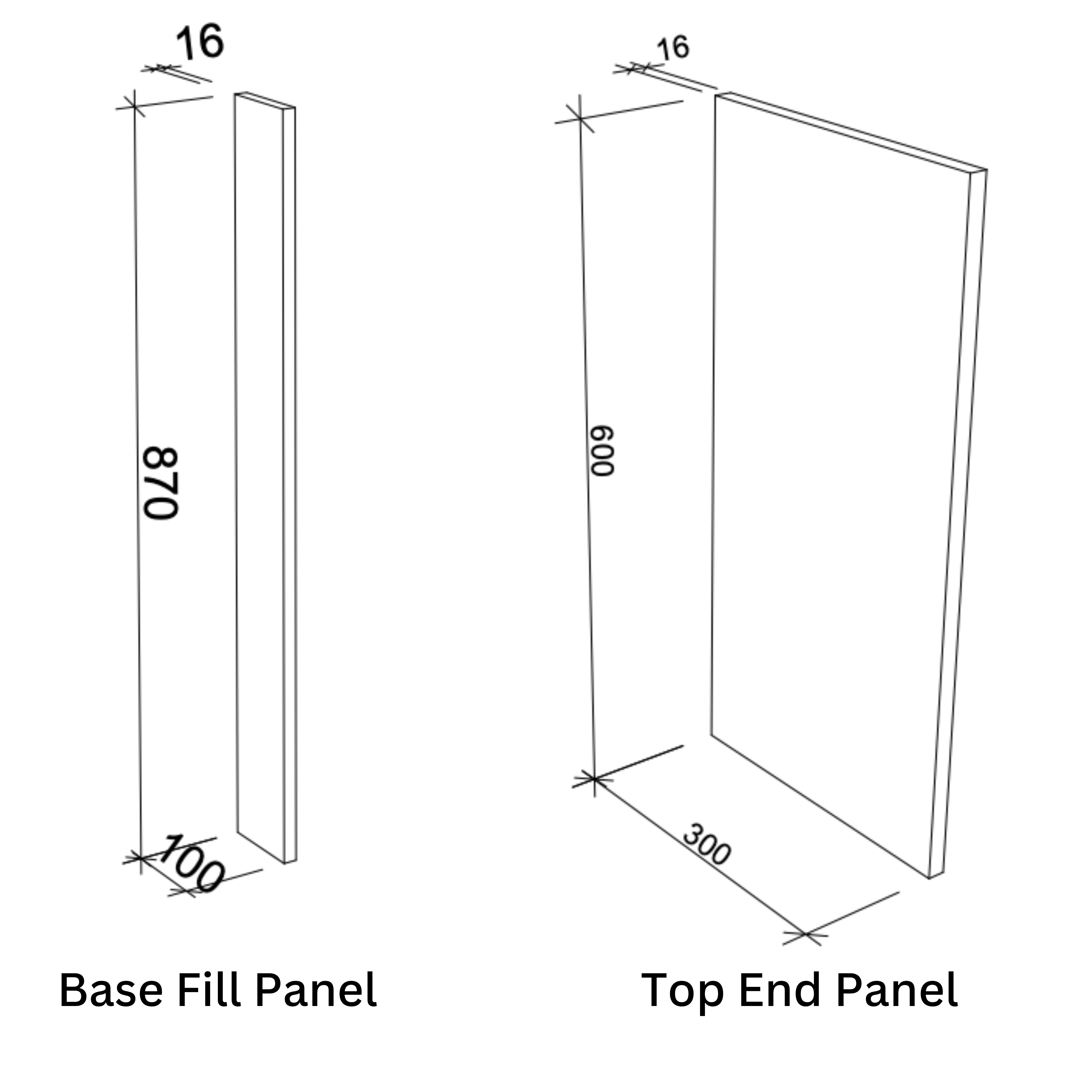 16

870

100

Base Fill Panel

16

600

300

Top End Panel