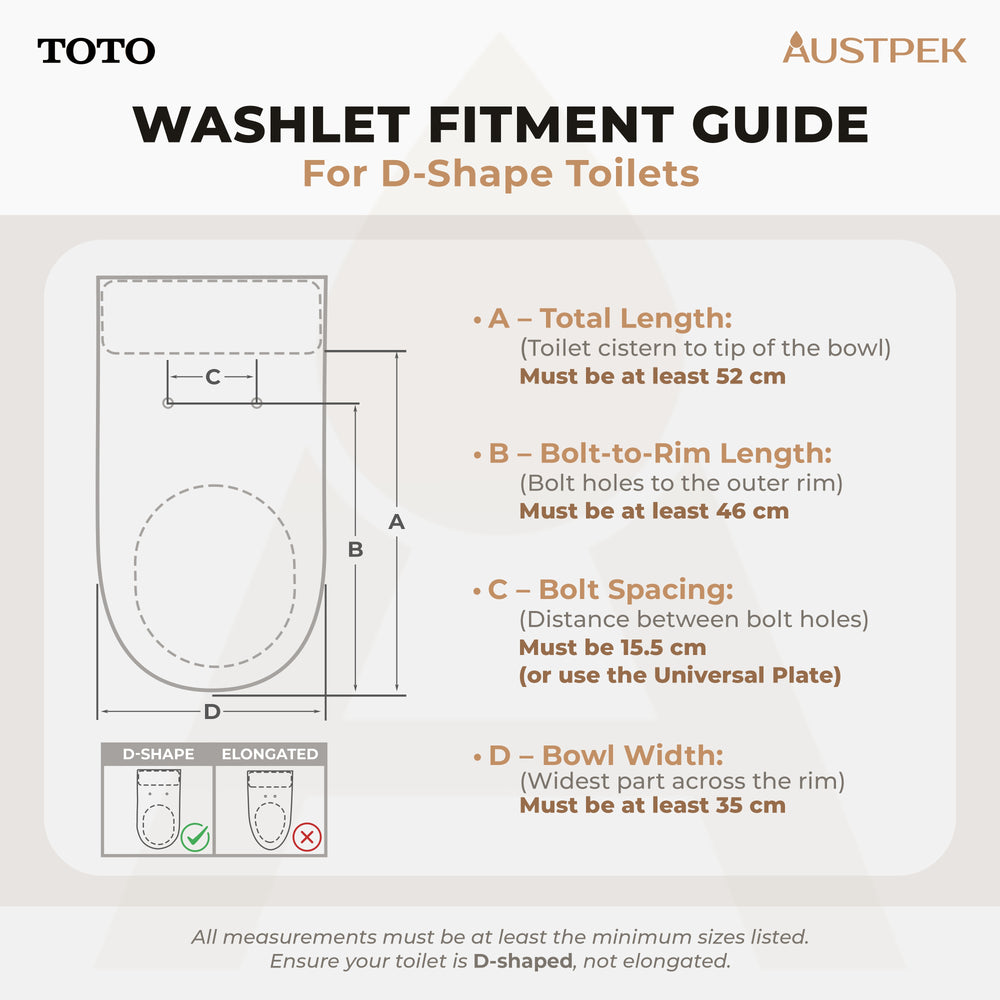 TOTO

AUSTPEK

WASHLET FITMENT GUIDE
For D-Shape Toilets

C

B

A

D

D-SHAPE

ELONGATED

• A – Total Length:
(Toilet cistern to tip of the bowl)
Must be at least 52 cm

• B – Bolt-to-Rim Length:
(Bolt holes to the outer rim)
Must be at least 46 cm

• C – Bolt Spacing:
(Distance between bolt holes)
Must be 15.5 cm
(or use the Universal Plate)

• D – Bowl Width:
(Widest part across the rim)
Must be at least 35 cm

All measurements must be at least the minimum sizes listed.
Ensure your toilet is D-shaped, not elongated.