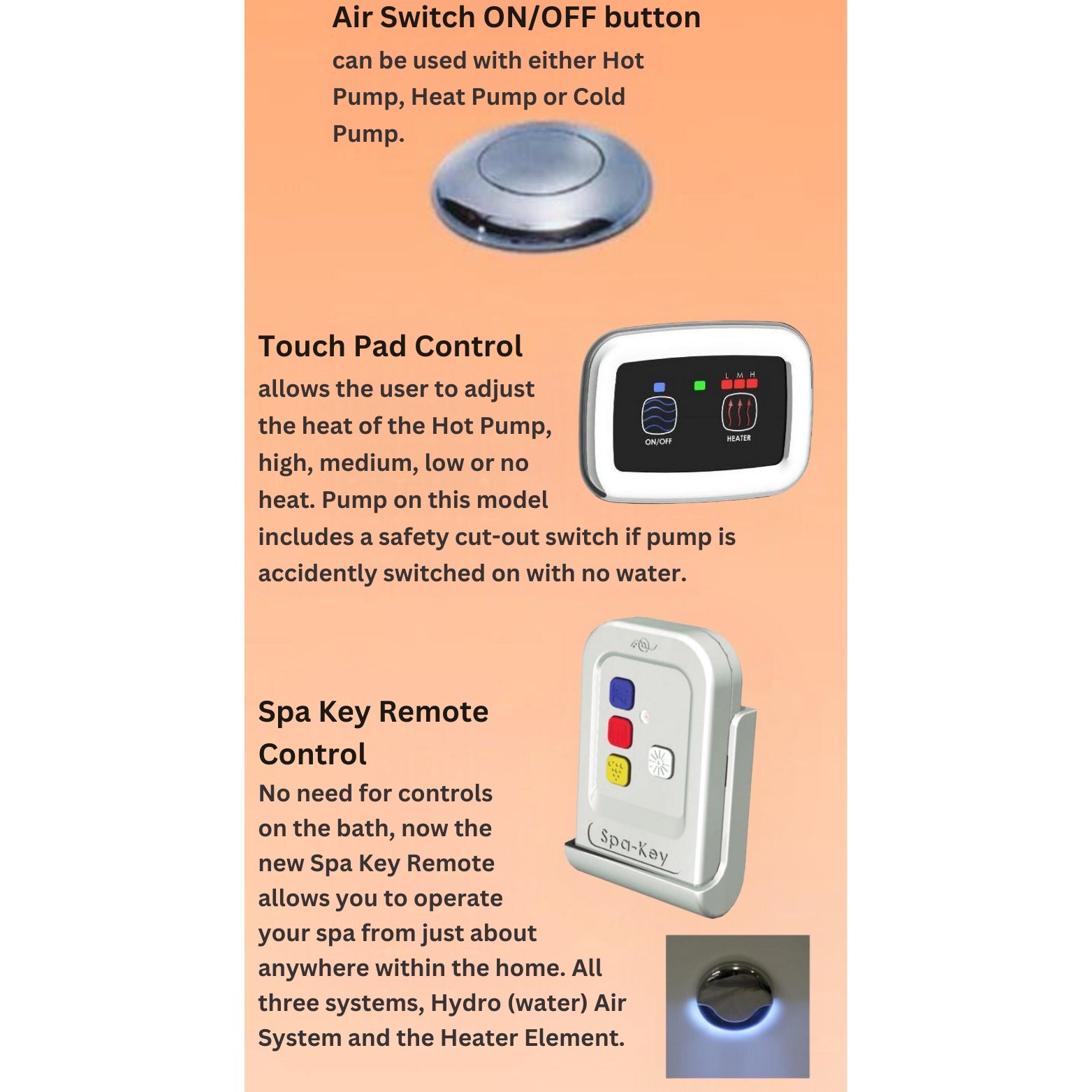 Air Switch ON/OFF button
can be used with either Hot Pump, Heat Pump or Cold Pump.

Touch Pad Control
allows the user to adjust the heat of the Hot Pump, high, medium, low or no heat. Pump on this model includes a safety cut-out switch if pump is accidently switched on with no water.

L M H

ON/OFF

HEATER

Spa Key Remote Control
No need for controls on the bath, now the new Spa Key Remote allows you to operate your spa from just about anywhere within the home. All three systems, Hydro (water) Air System and the Heater Element.

Spa-Key