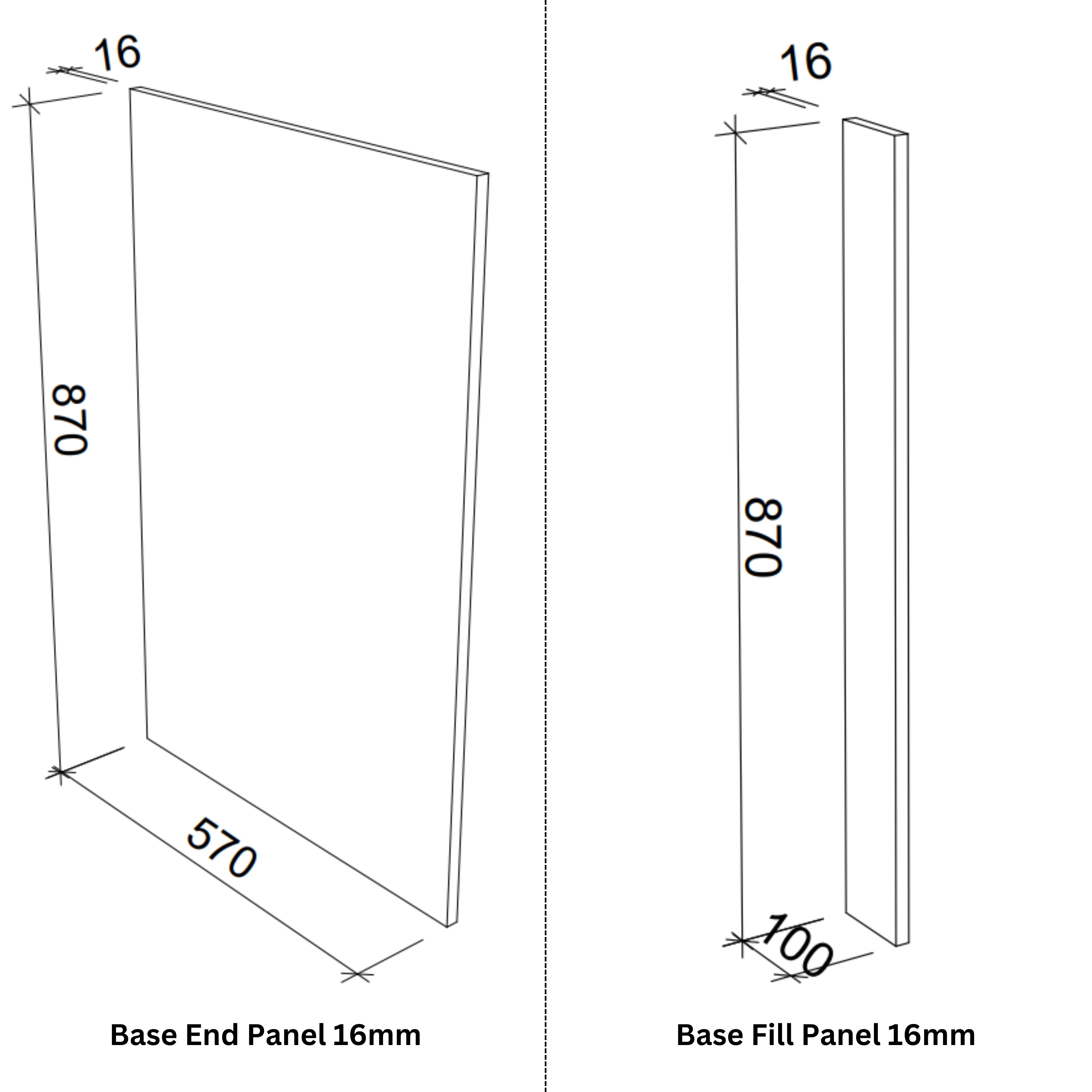 16

870

570

Base End Panel 16mm

16

870

100

Base Fill Panel 16mm