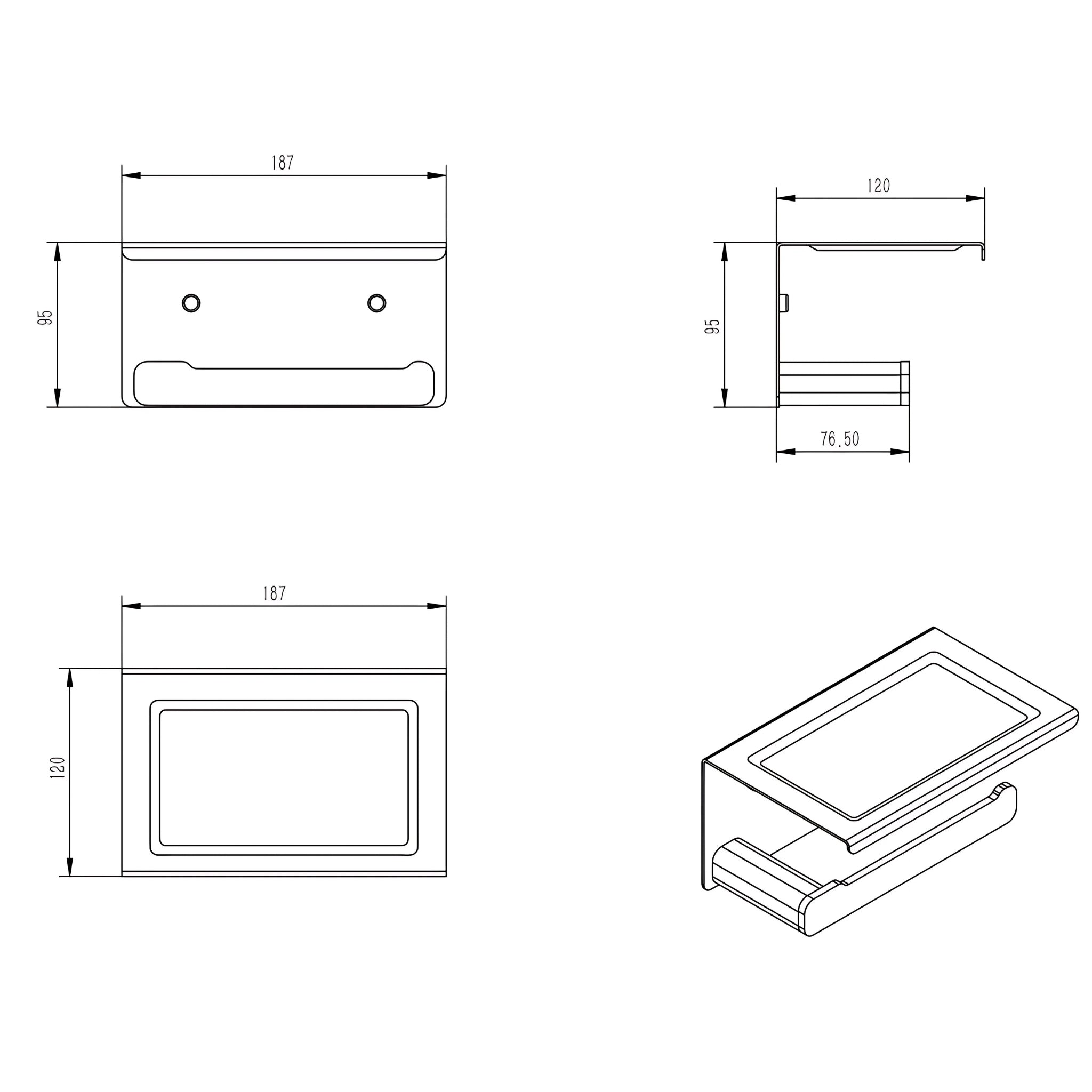 187

95

120

95

76.50

187

120