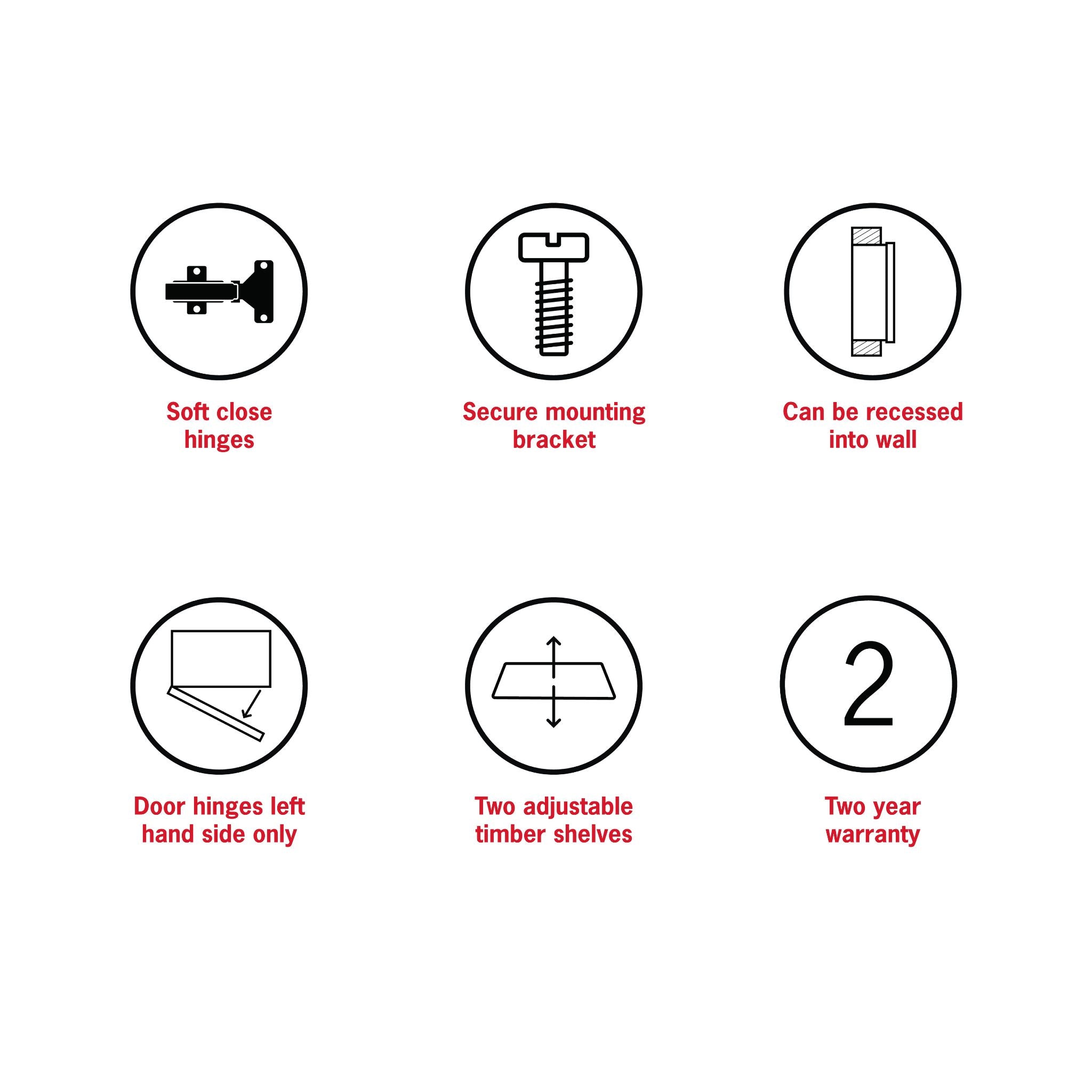 Soft close hinges

Secure mounting bracket

Can be recessed into wall

Door hinges left hand side only

Two adjustable timber shelves

2

Two year warranty