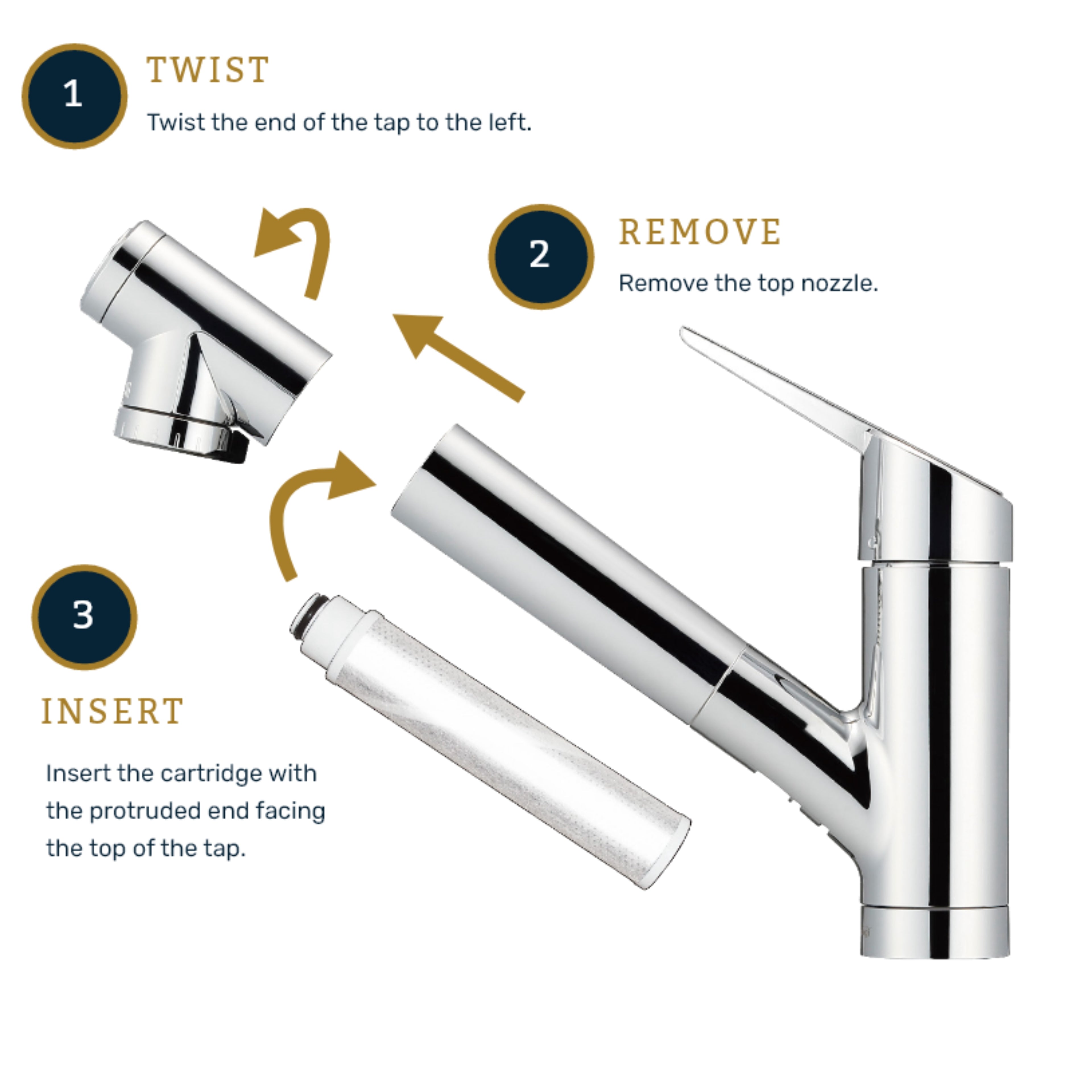 1

TWIST

Twist the end of the tap to the left.

2

REMOVE

Remove the top nozzle.

3

INSERT

Insert the cartridge with the protruded end facing the top of the tap.