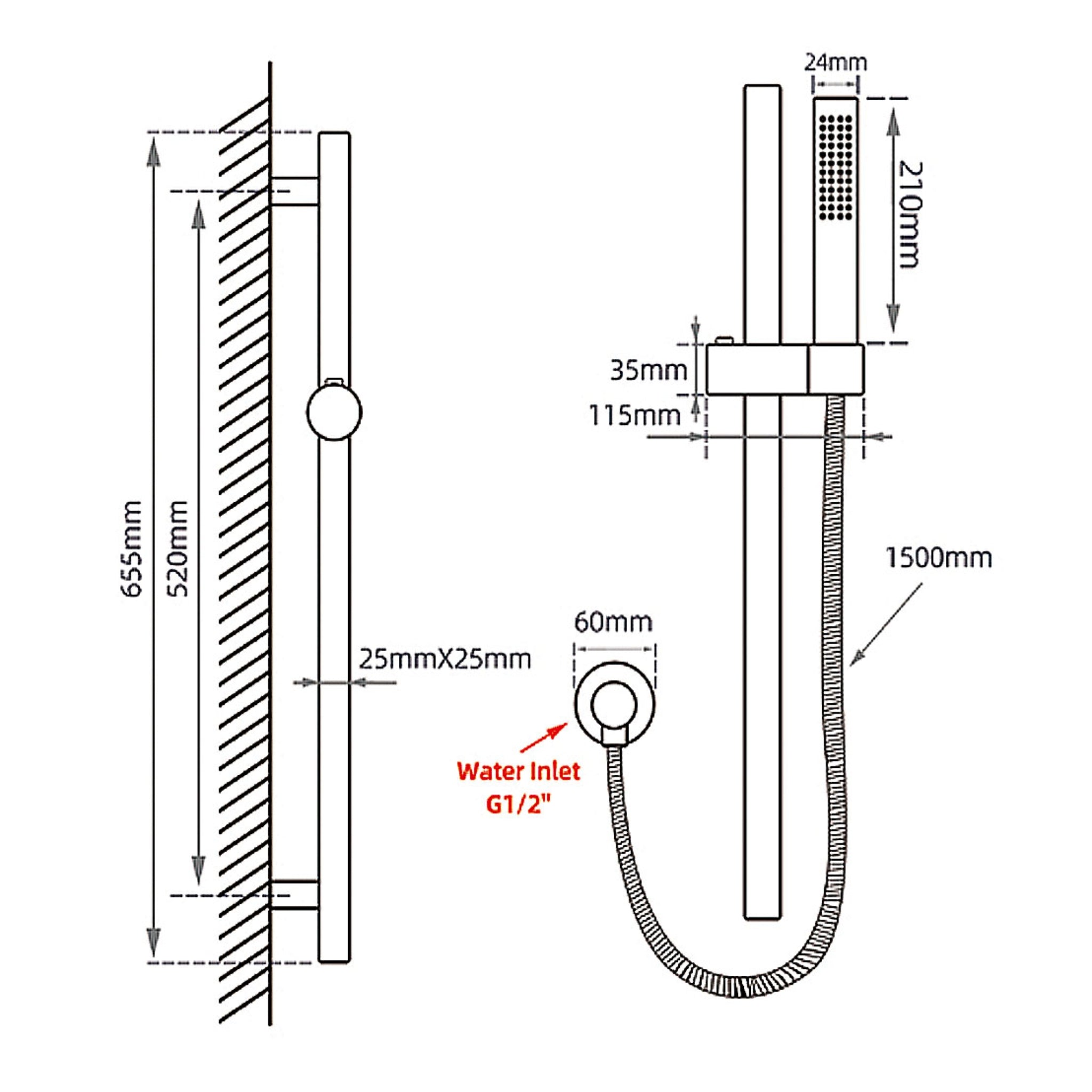 655mm

520mm

25mmX25mm

24mm

210mm

35mm

115mm

1500mm

60mm

Water Inlet
G1/2"