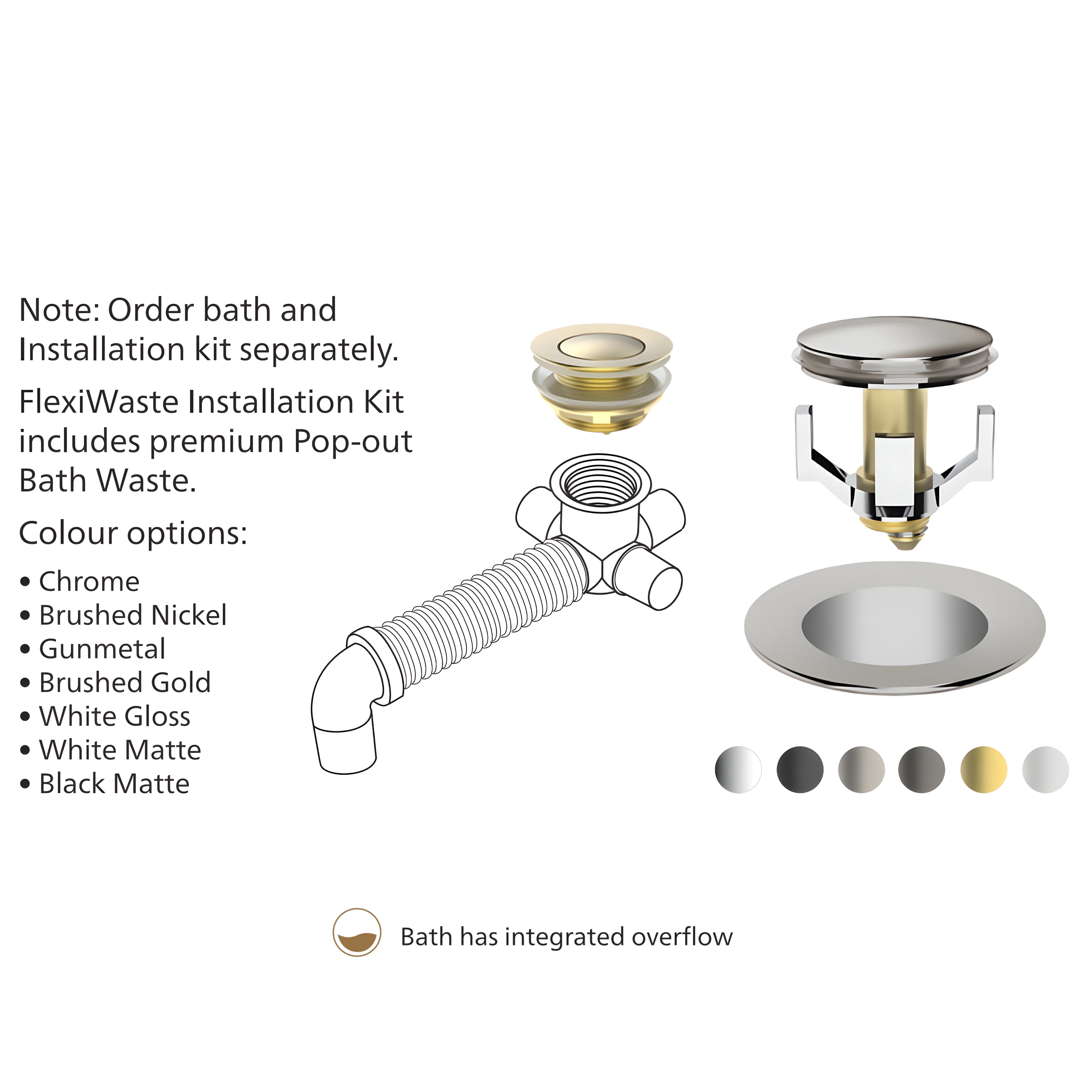 Note: Order bath and Installation kit separately.

FlexiWaste Installation Kit includes premium Pop-out Bath Waste.

Colour options:

• Chrome
• Brushed Nickel
• Gunmetal
• Brushed Gold
• White Gloss
• White Matte
• Black Matte

Bath has integrated overflow