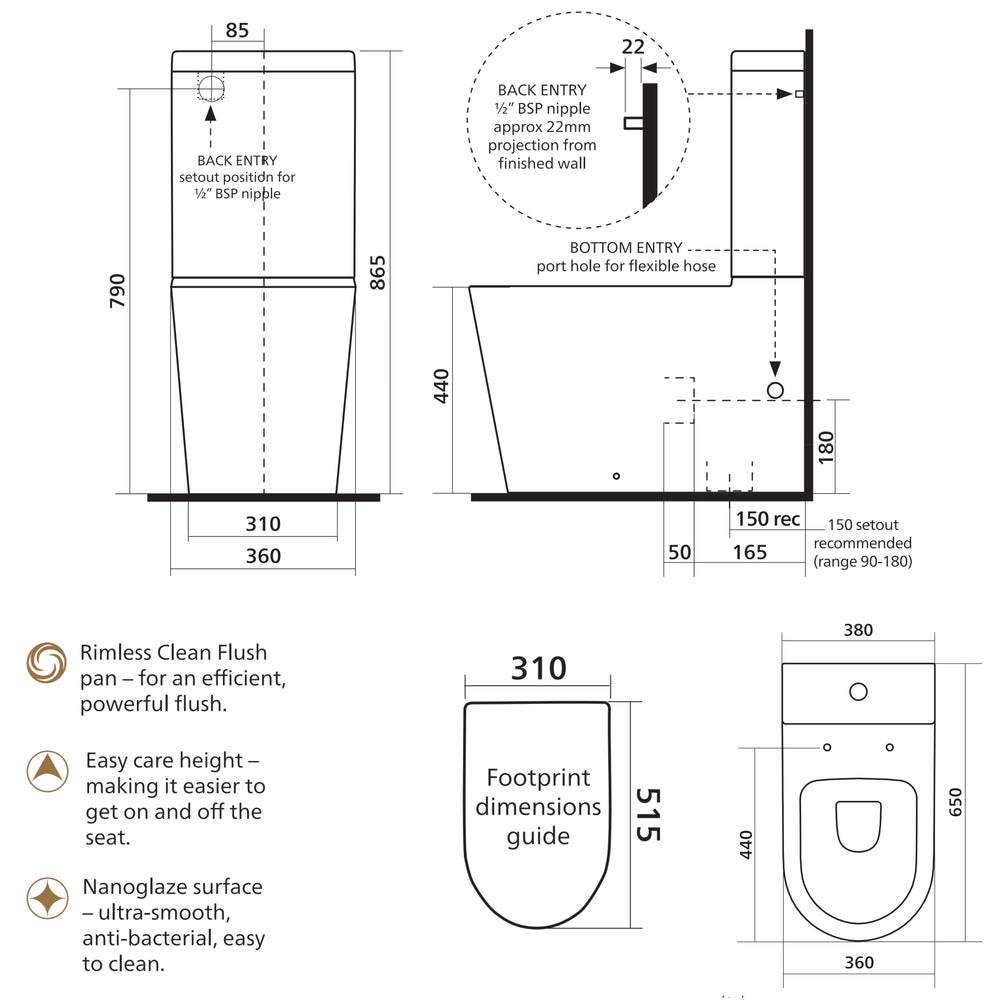 85

BACK ENTRY
setout position for
½" BSP nipple

790

865

310

360

22

BACK ENTRY
½" BSP nipple
approx 22mm
projection from
finished wall

BOTTOM ENTRY
port hole for flexible hose

440

180

150 rec

150 setout
recommended
(range 90-180)

50

165

Rimless Clean Flush pan – for an efficient, powerful flush.

Easy care height – making it easier to get on and off the seat.

Nanoglaze surface – ultra-smooth, anti-bacterial, easy to clean.

310

Footprint dimensions guide

515

380

440

650

360