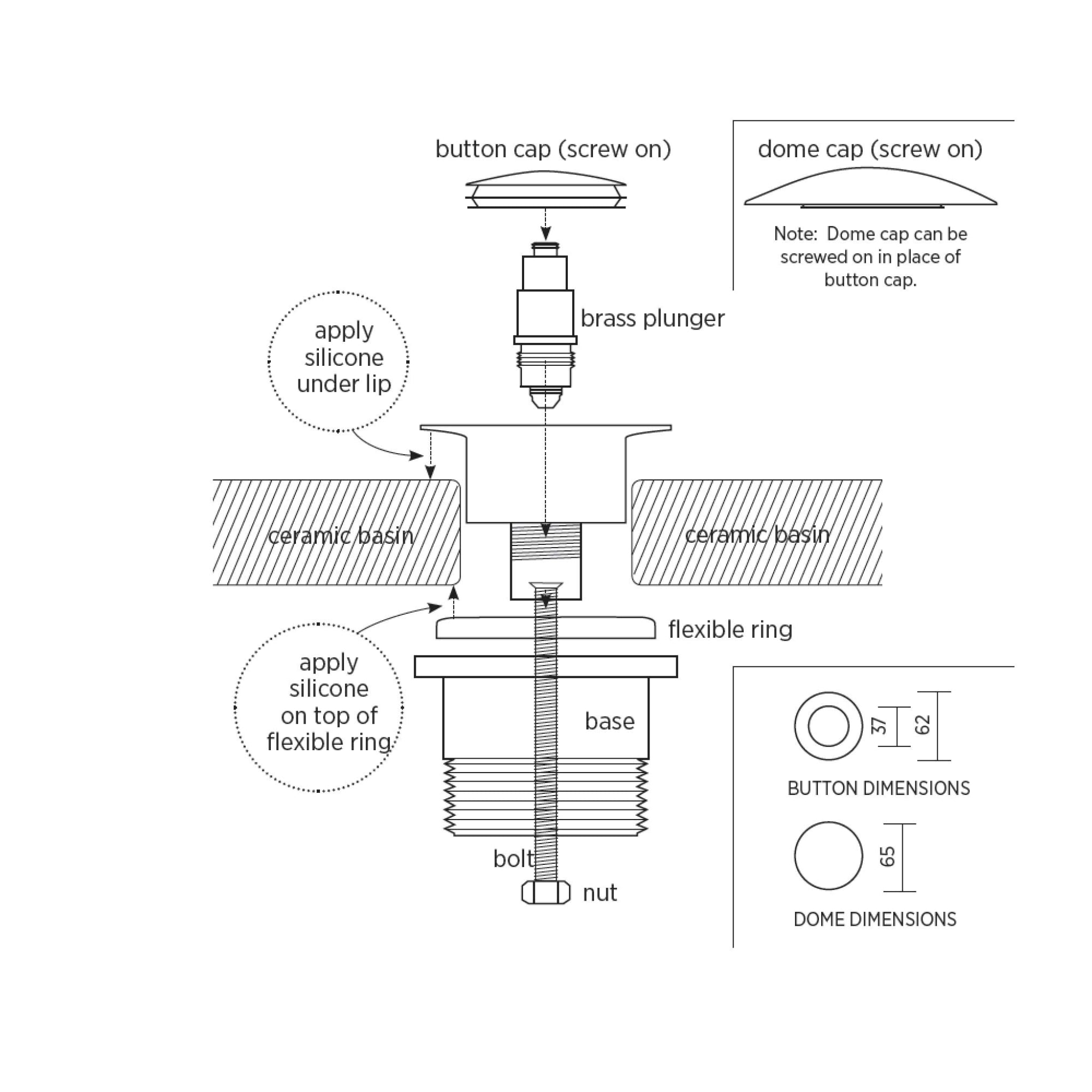 button cap (screw on)

dome cap (screw on)

Note: Dome cap can be screwed on in place of button cap.

brass plunger

apply silicone under lip

ceramic basin

ceramic basin

flexible ring

apply silicone on top of flexible ring

base

bolt

nut

37

62

BUTTON DIMENSIONS

65

DOME DIMENSIONS